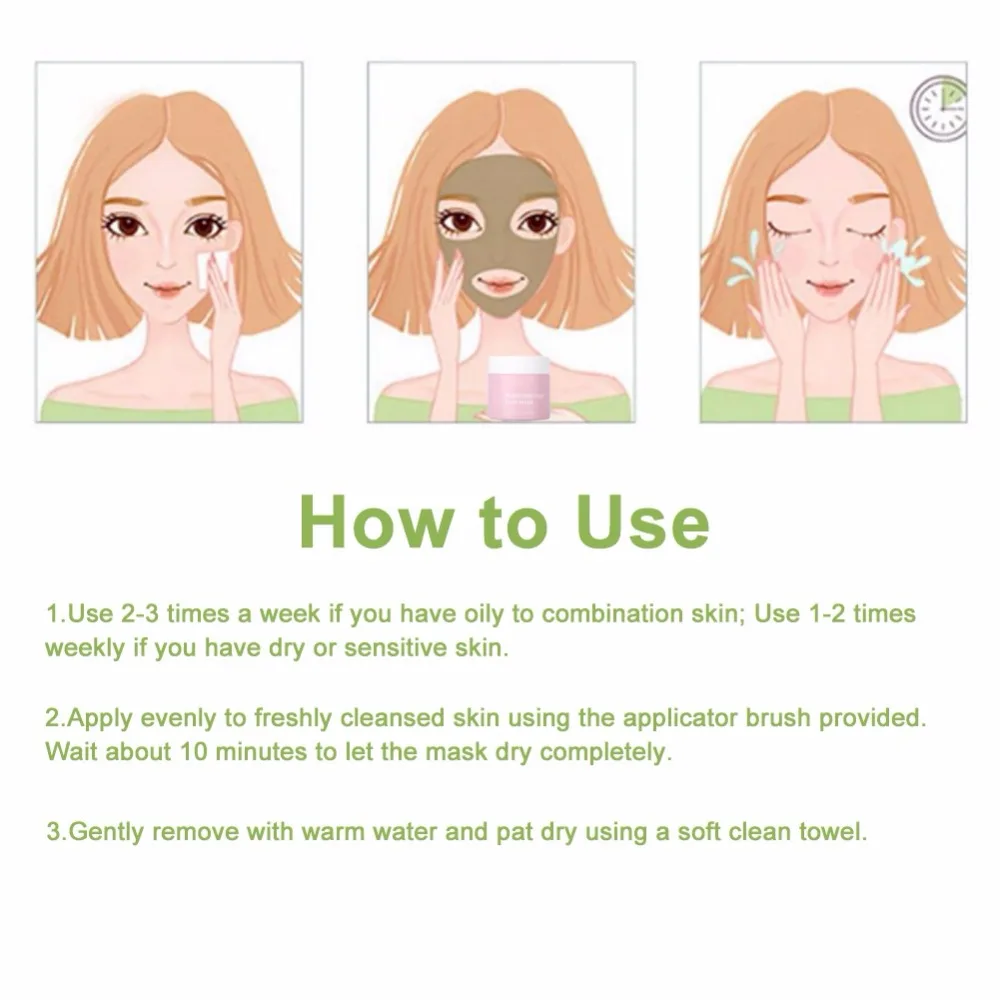 How to Use

1.Use 2-3 times a week if you have oily to combination skin; Use 1-2 times weekly if you have dry or sensitive skin.

2.Apply evenly to freshly cleansed skin using the applicator brush provided. Wait about 10 minutes to let the mask dry completely.

3.Gently remove with warm water and pat dry using a soft clean towel.