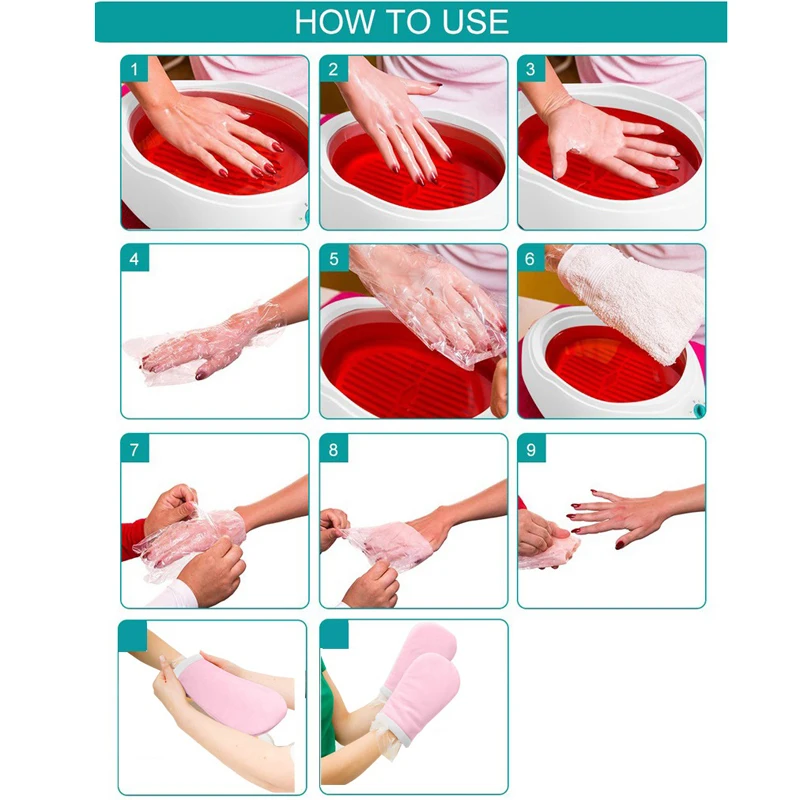 HOW TO USE

1

2

3

4

5

6

7

8

9