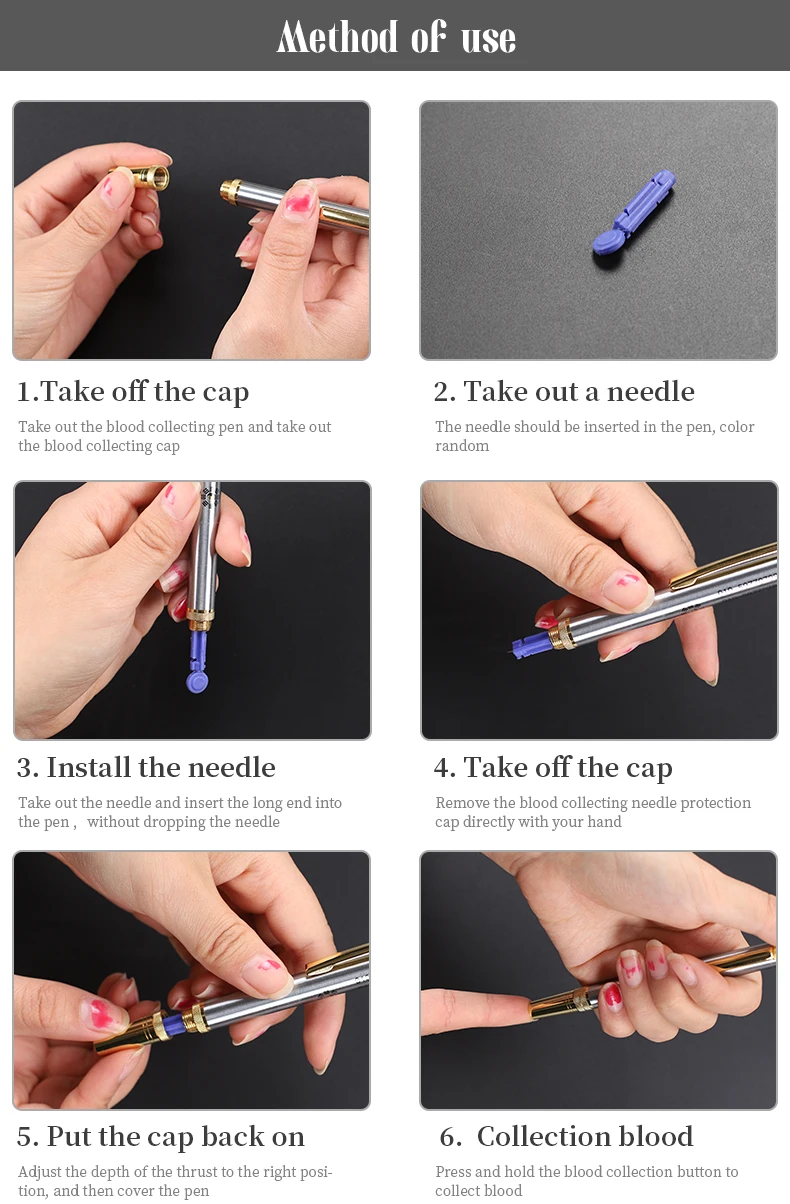 Method of use

1.Take off the cap

Take out the blood collecting pen and take out the blood collecting cap

2. Take out a needle

The needle should be inserted in the pen, color random

3. Install the needle

Take out the needle and insert the long end into the pen , without dropping the needle

4. Take off the cap

Remove the blood collecting needle protection cap directly with your hand

5. Put the cap back on

Adjust the depth of the thrust to the right position, and then cover the pen

6. Collection blood

Press and hold the blood collection button to collect blood