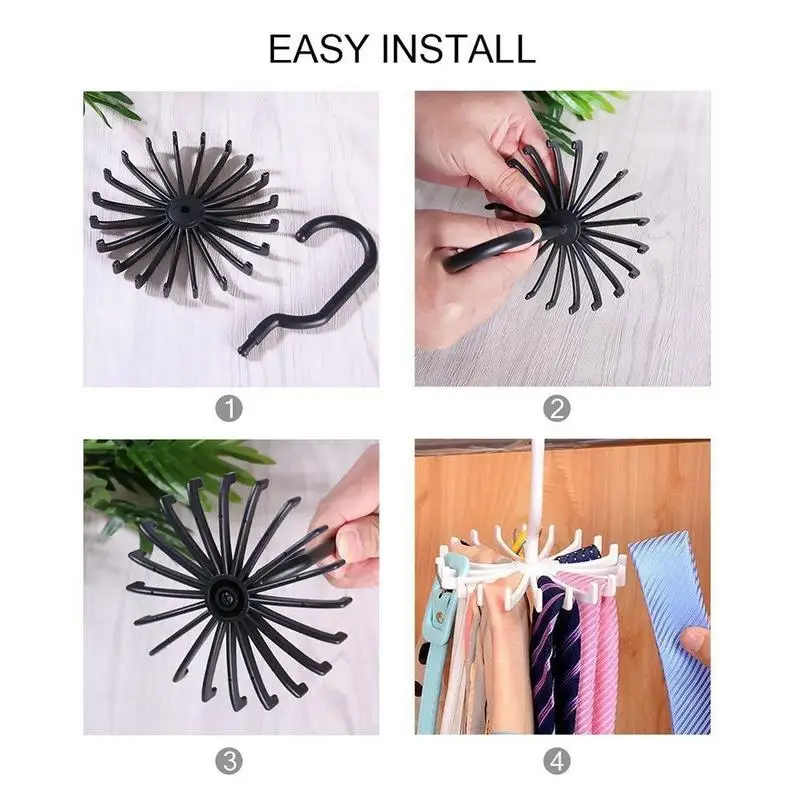 EASY INSTALL

1

2

3

4