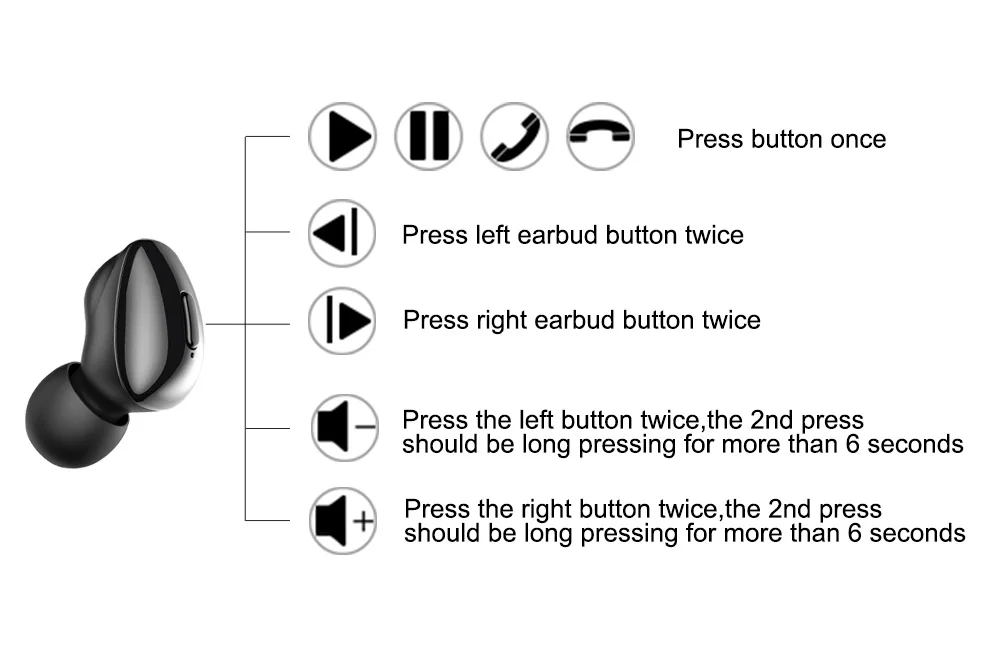 Press button once

Press left earbud button twice

Press right earbud button twice

Press the left button twice,the 2nd press should be long pressing for more than 6 seconds

Press the right button twice,the 2nd press should be long pressing for more than 6 seconds