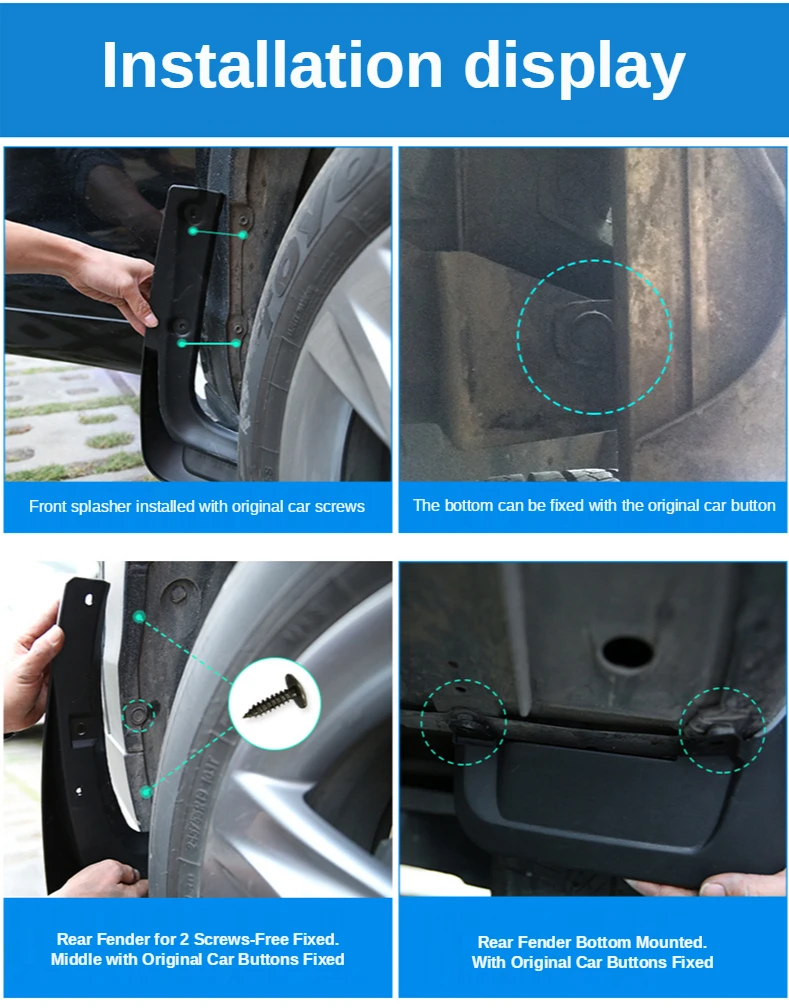 Installation display

Front splasher installed with original car screws

The bottom can be fixed with the original car button

Rear Fender for 2 Screws-Free Fixed. Middle with Original Car Buttons Fixed

Rear Fender Bottom Mounted. With Original Car Buttons Fixed