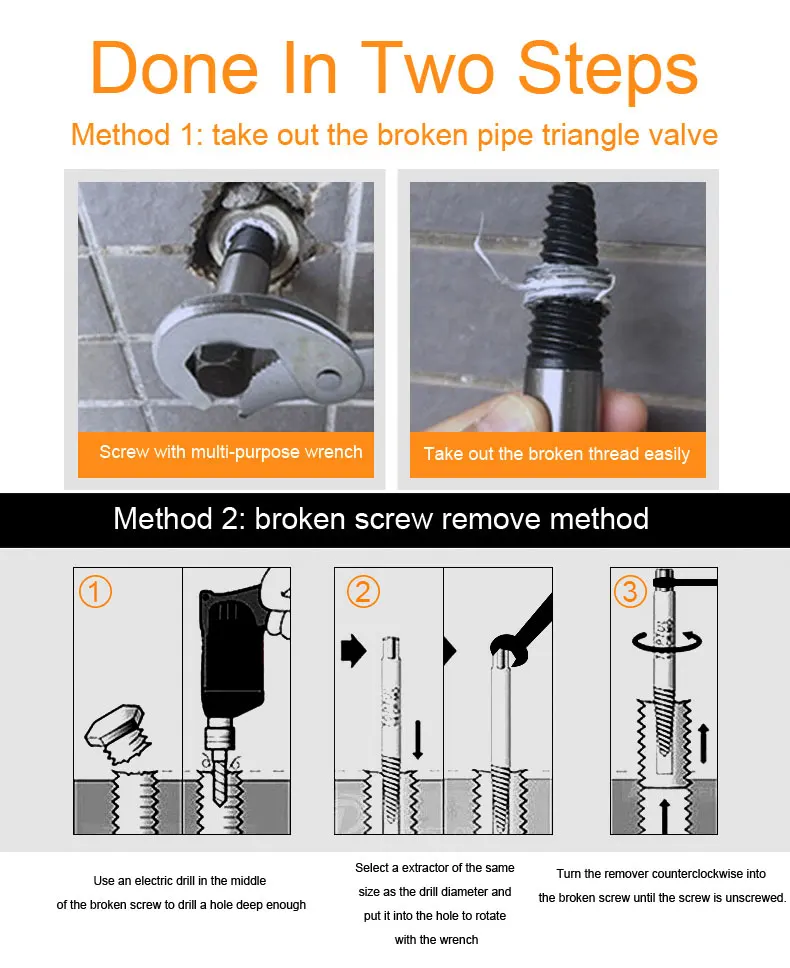 Done In Two Steps

Method 1: take out the broken pipe triangle valve

Screw with multi-purpose wrench

Take out the broken thread easily

Method 2: broken screw remove method

①

②

③

Use an electric drill in the middle of the broken screw to drill a hole deep enough

Select a extractor of the same size as the drill diameter and put it into the hole to rotate with the wrench

Turn the remover counterclockwise into the broken screw until the screw is unscrewed.