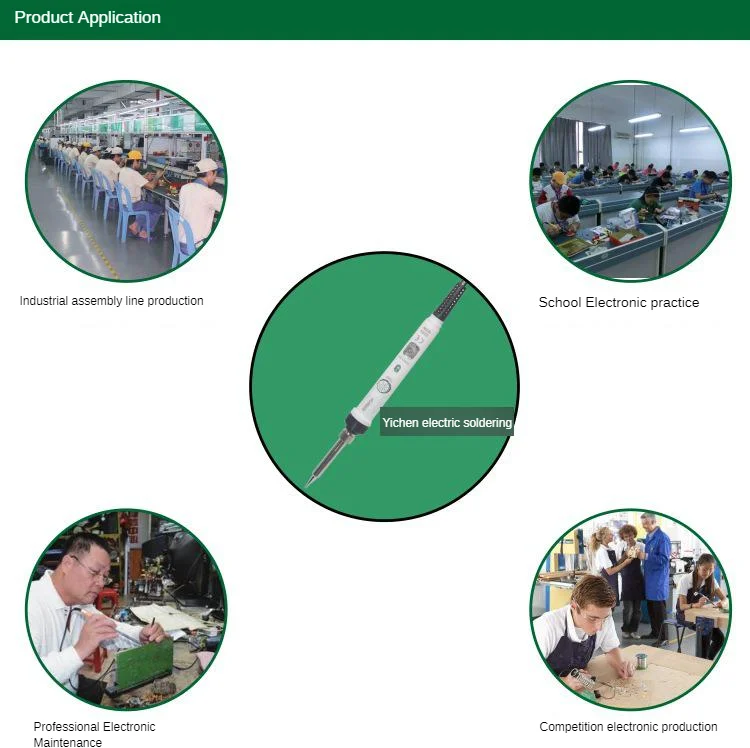 Product Application

Industrial assembly line production

School Electronic practice

Yichen electric soldering

Professional Electronic Maintenance

Competition electronic production