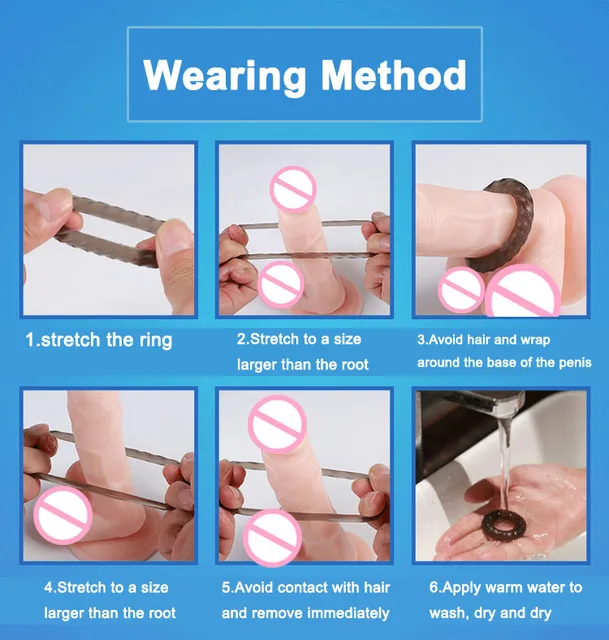 Wearing Method

1.stretch the ring

2.Stretch to a size larger than the root

3.Avoid hair and wrap around the base of the penis

4.Stretch to a size larger than the root

5.Avoid contact with hair and remove immediately

6.Apply warm water to wash, dry and dry