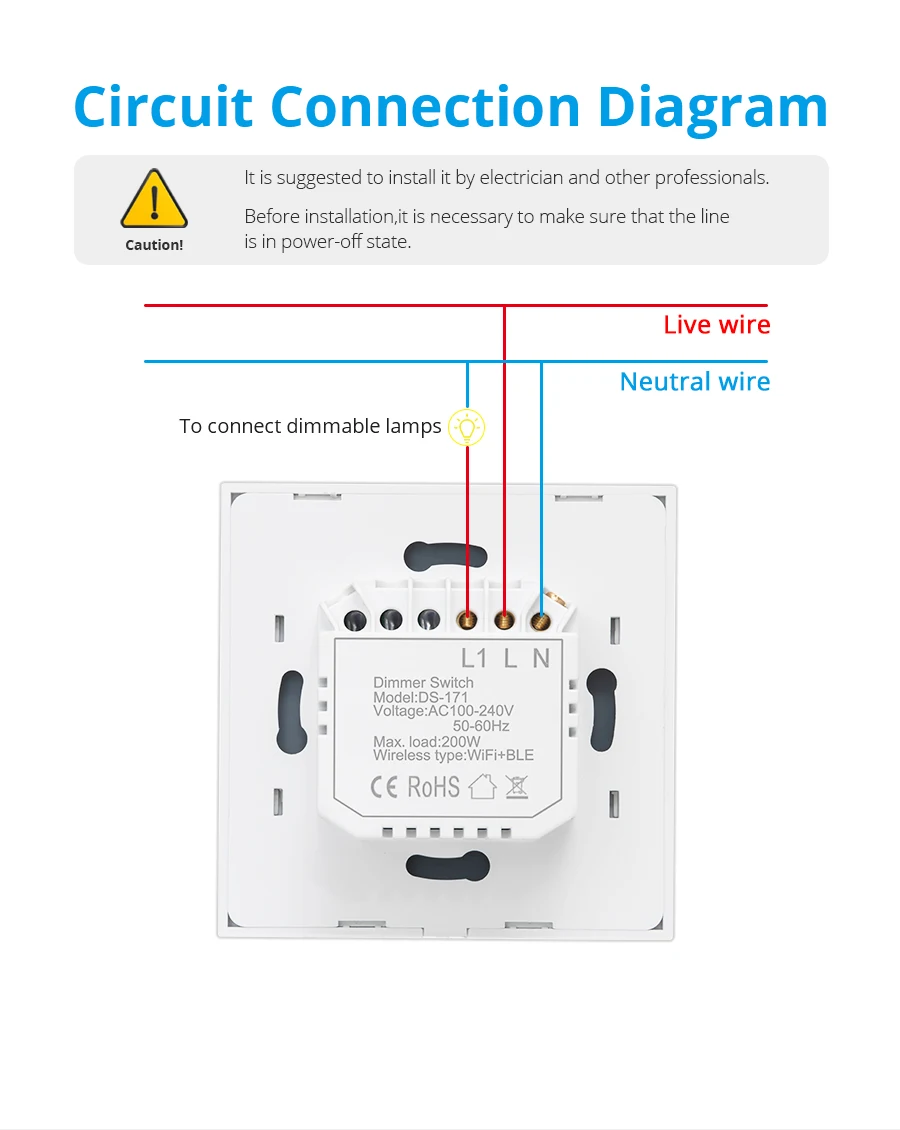 Circuit Connection Diagram

Caution!

It is suggested to install it by electrician and other professionals.

Before installation,it is necessary to make sure that the line is in power-off state.

Live wire

Neutral wire

To connect dimmable lamps

L1 L N

Dimmer Switch
Model:DS-171
Voltage:AC100-240V
50-60Hz
Max. load:200W
Wireless type:WiFi+BLE

CE RoHS