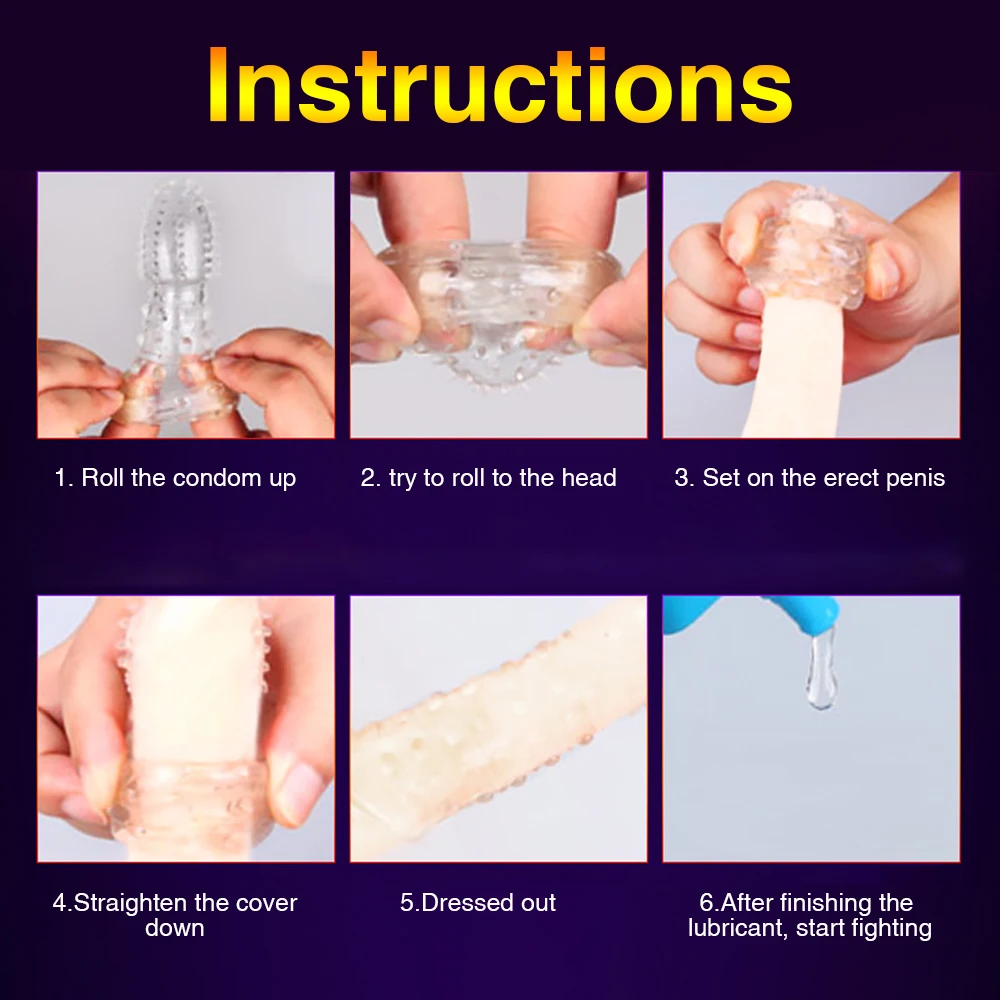 Instructions

1. Roll the condom up

2. try to roll to the head

3. Set on the erect penis

4.Straighten the cover down

5.Dressed out

6.After finishing the lubricant, start fighting