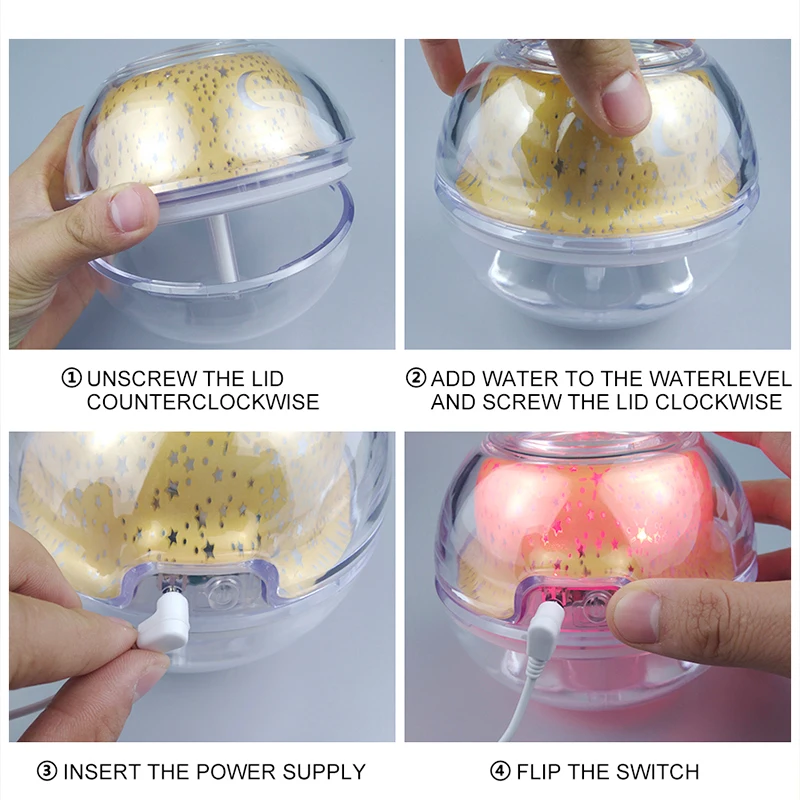 ① UNSCREW THE LID COUNTERCLOCKWISE

② ADD WATER TO THE WATERLEVEL AND SCREW THE LID CLOCKWISE

③ INSERT THE POWER SUPPLY

④ FLIP THE SWITCH