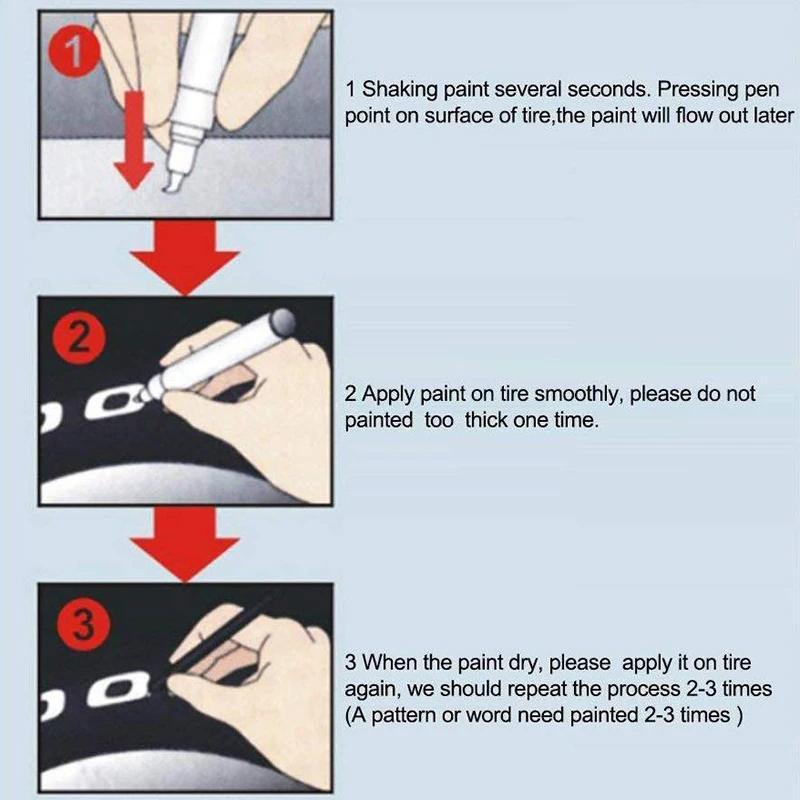 1

1 Shaking paint several seconds. Pressing pen point on surface of tire,the paint will flow out later

2

2 Apply paint on tire smoothly, please do not painted too thick one time.

3

3 When the paint dry, please apply it on tire again, we should repeat the process 2-3 times (A pattern or word need painted 2-3 times )