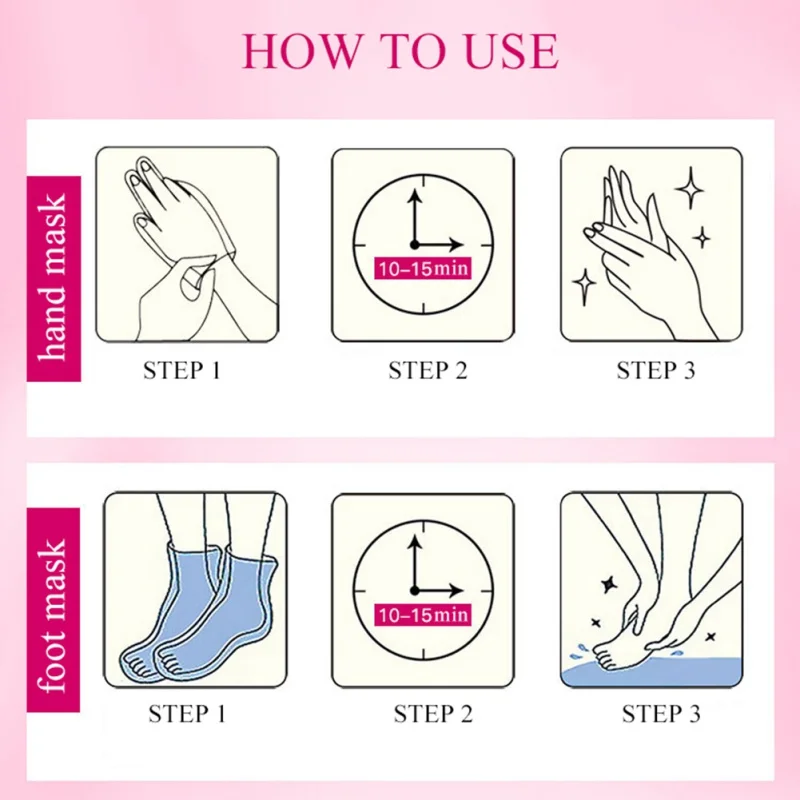 HOW TO USE

hand mask

10–15min

STEP 1

STEP 2

STEP 3

foot mask

10–15min

STEP 1

STEP 2

STEP 3