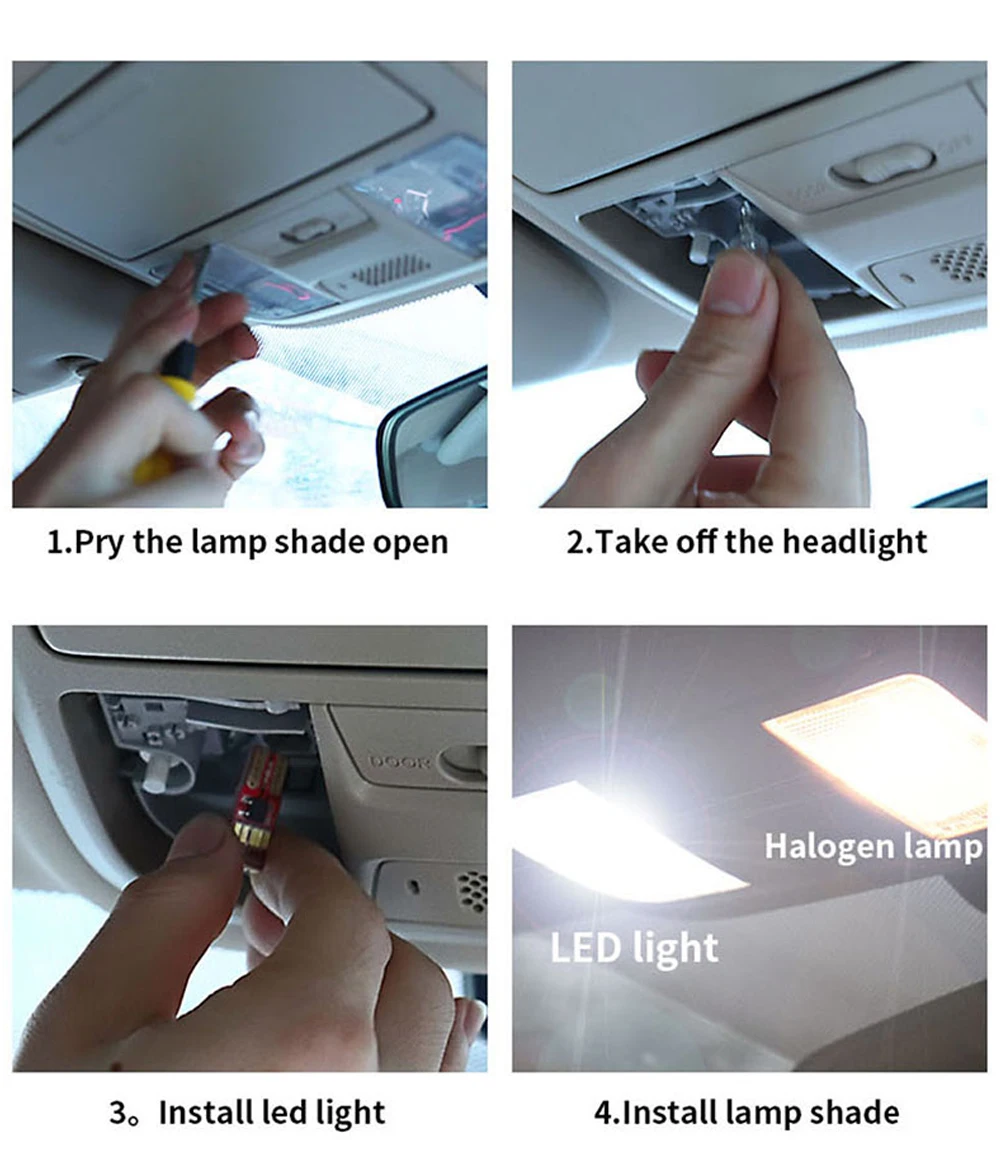 1.Pry the lamp shade open

2.Take off the headlight

DOOR

3。Install led light

Halogen lamp

LED light

4.Install lamp shade