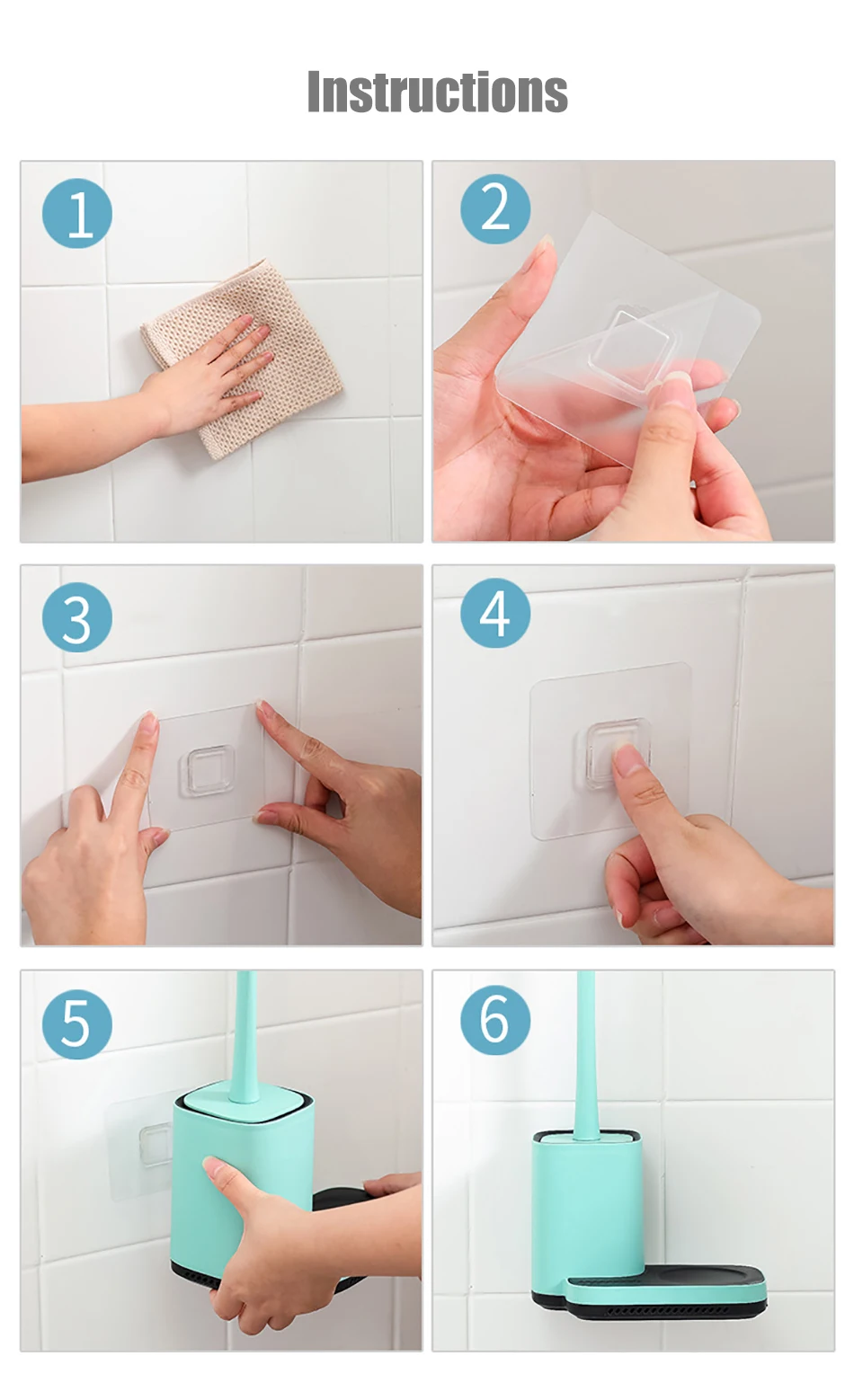 Instructions

1

2

3

4

5

6