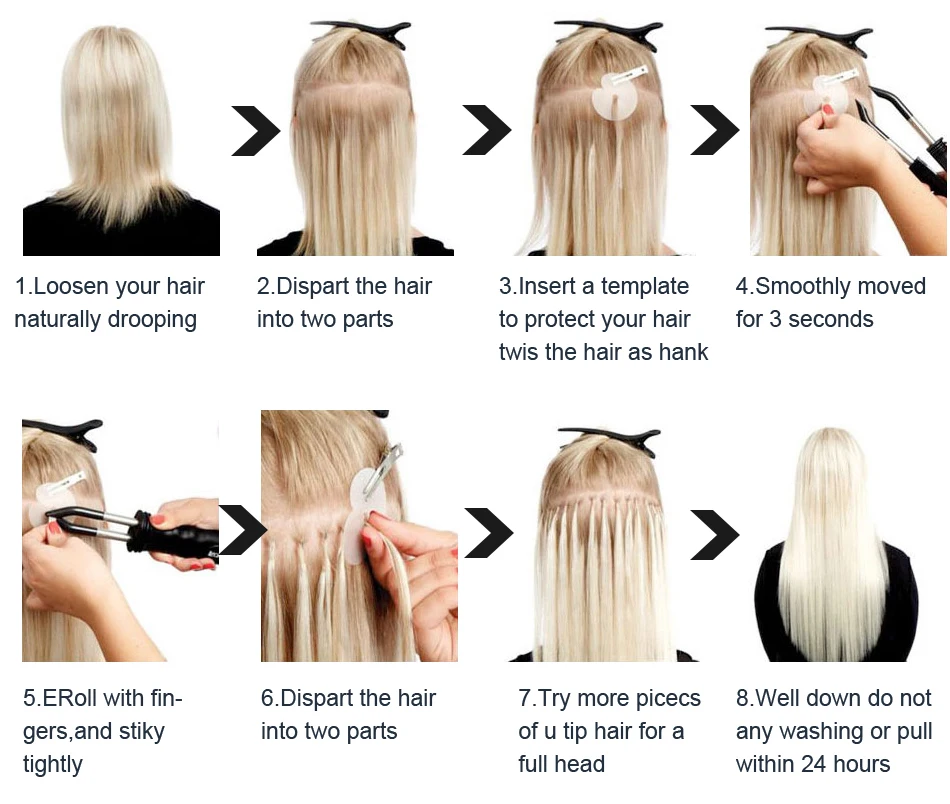 1.Loosen your hair naturally drooping

2.Dispart the hair into two parts

3.Insert a template to protect your hair twis the hair as hank

4.Smoothly moved for 3 seconds

5.ERoll with fingers,and stiky tightly

6.Dispart the hair into two parts

7.Try more picecs of u tip hair for a full head

8.Well down do not any washing or pull within 24 hours