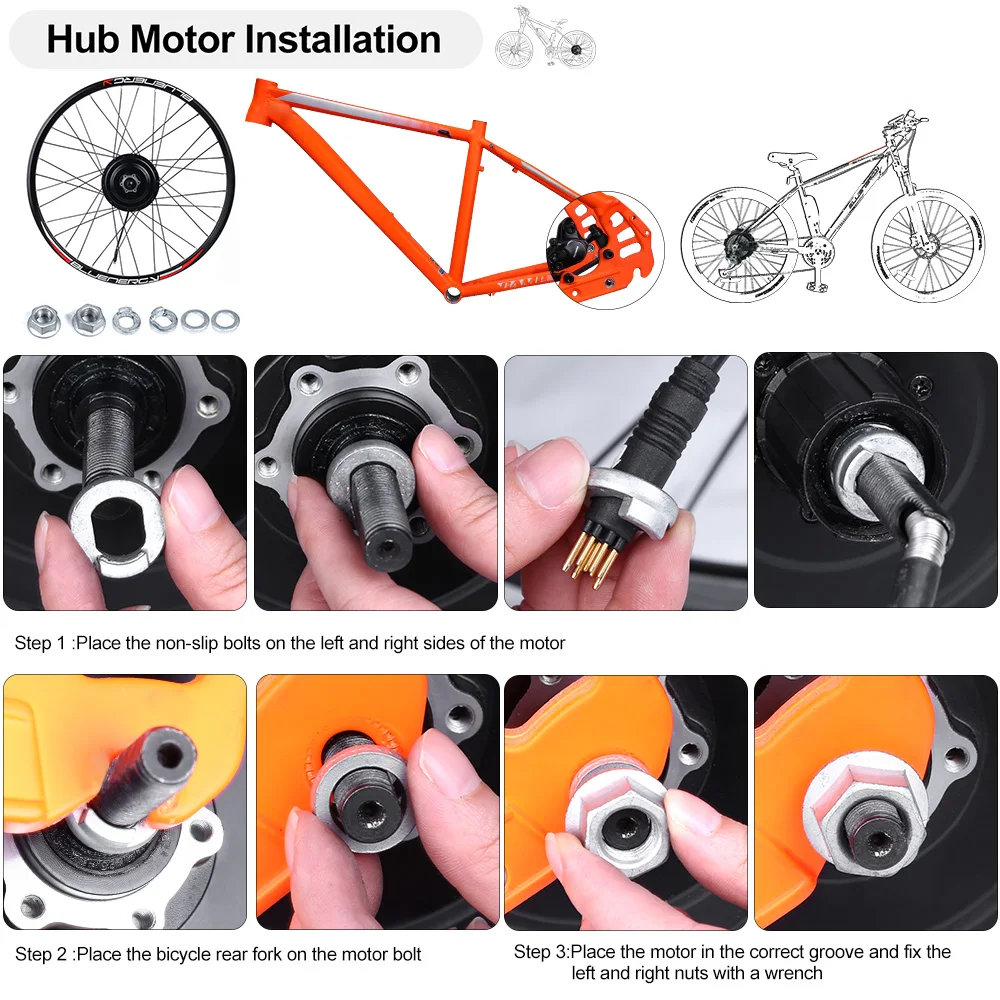 Hub Motor Installation

BLUENERGY

BLUENERGY

Step 1 :Place the non-slip bolts on the left and right sides of the motor

Step 2 :Place the bicycle rear fork on the motor bolt

Step 3:Place the motor in the correct groove and fix the left and right nuts with a wrench