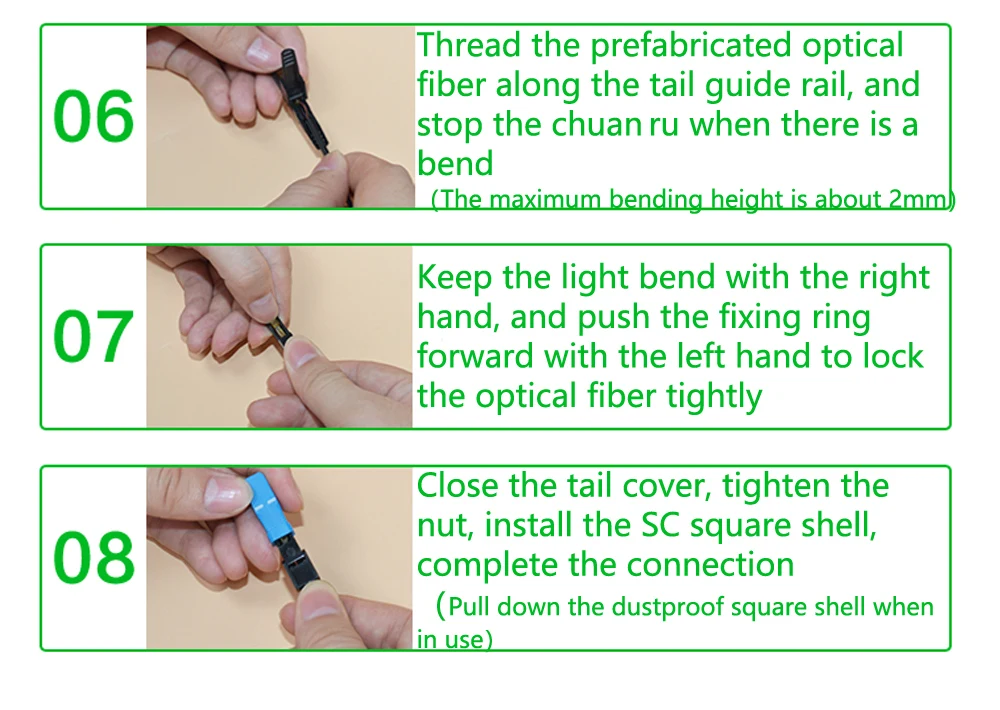 06

Thread the prefabricated optical fiber along the tail guide rail, and stop the chuan ru when there is a bend

(The maximum bending height is about 2mm)

07

Keep the light bend with the right hand, and push the fixing ring forward with the left hand to lock the optical fiber tightly

08

Close the tail cover, tighten the nut, install the SC square shell, complete the connection

(Pull down the dustproof square shell when in use)