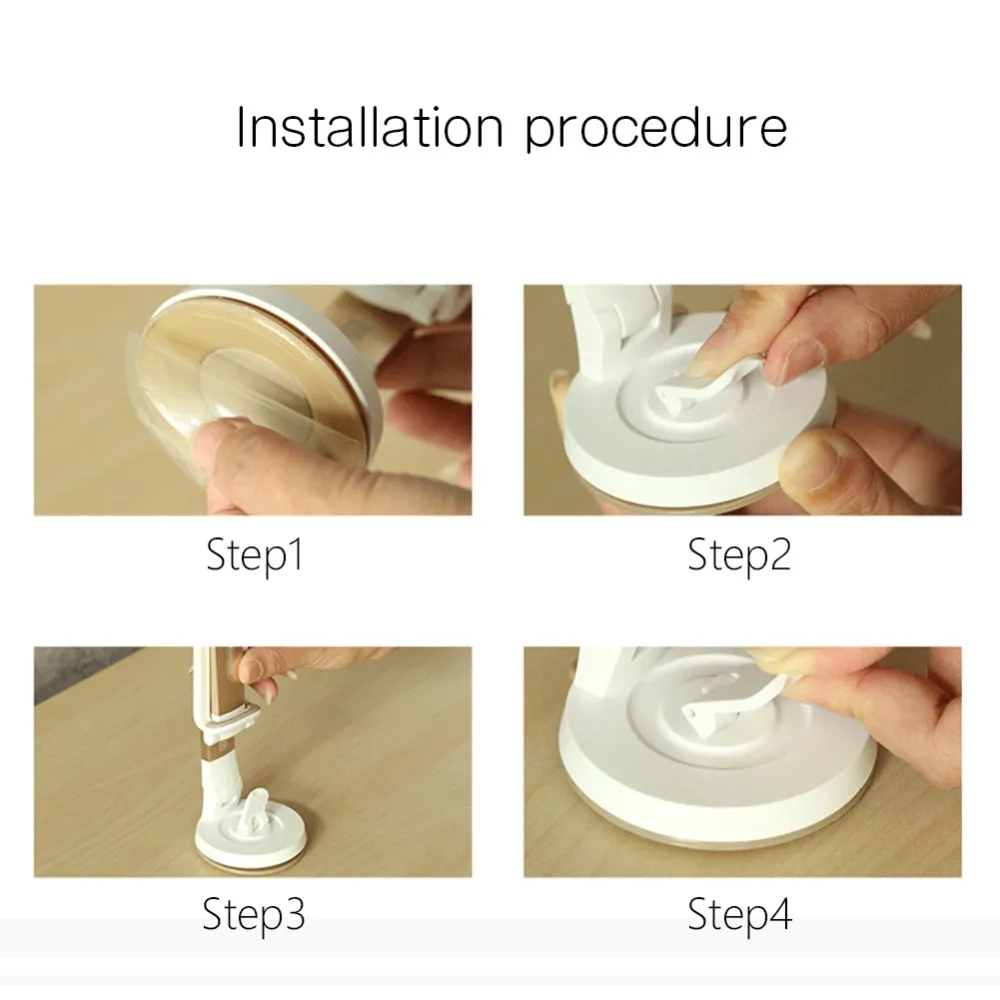 Installation procedure

Step1

Step2

Step3

Step4