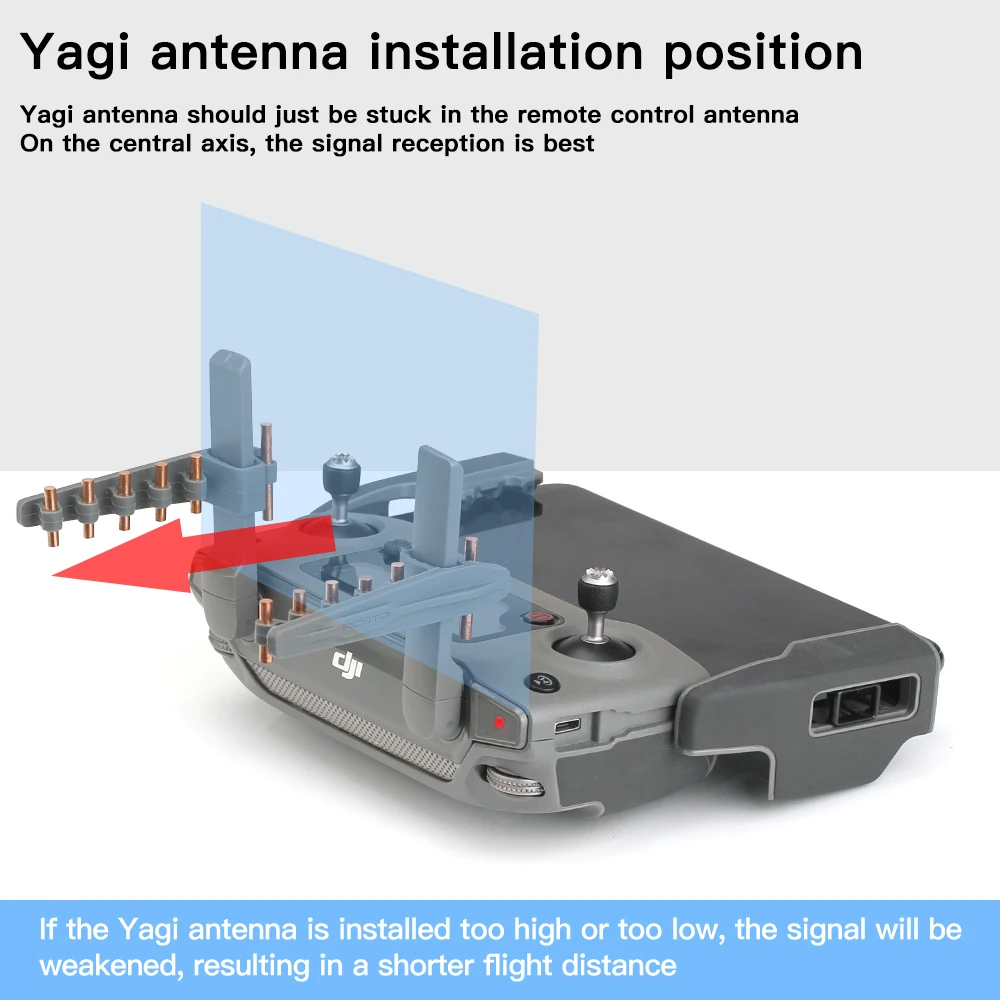 Yagi antenna installation position

Yagi antenna should just be stuck in the remote control antenna
On the central axis, the signal reception is best

dji

If the Yagi antenna is installed too high or too low, the signal will be weakened, resulting in a shorter flight distance