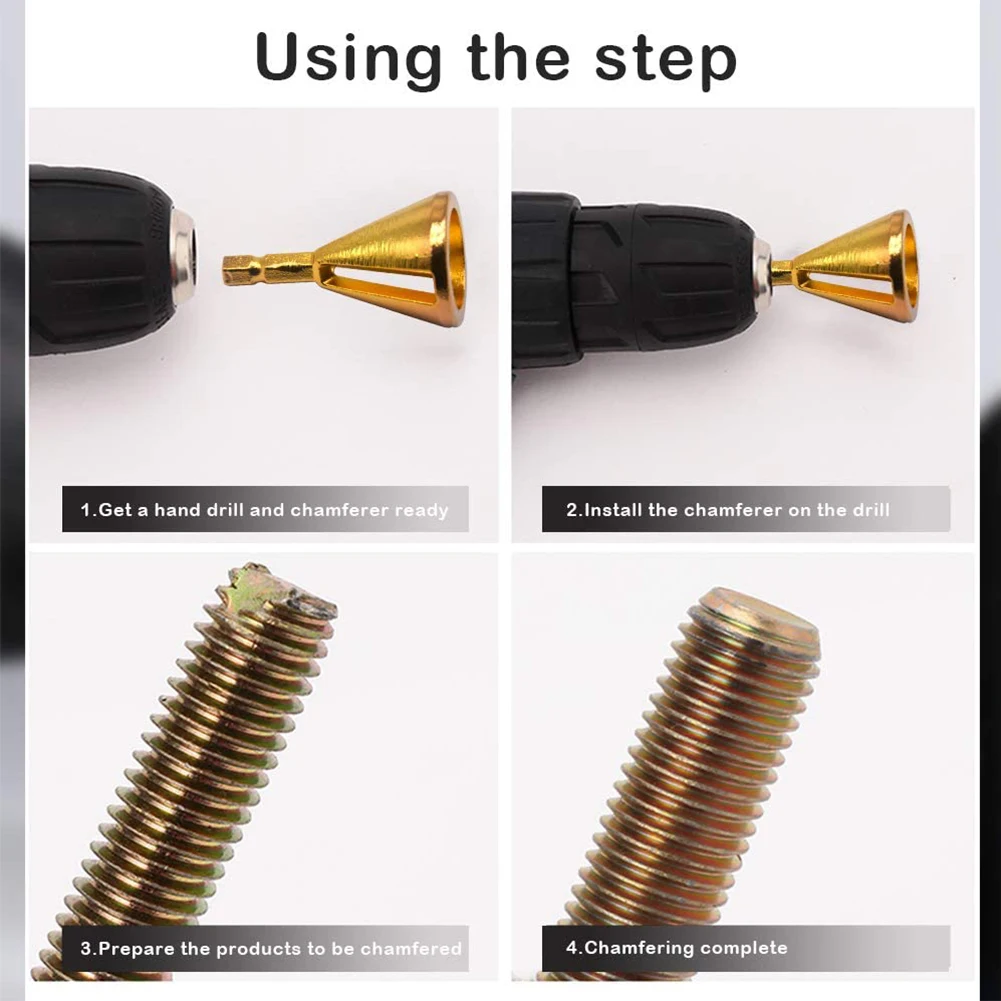 Using the step

1.Get a hand drill and chamferer ready

2.Install the chamferer on the drill

3.Prepare the products to be chamfered

4.Chamfering complete