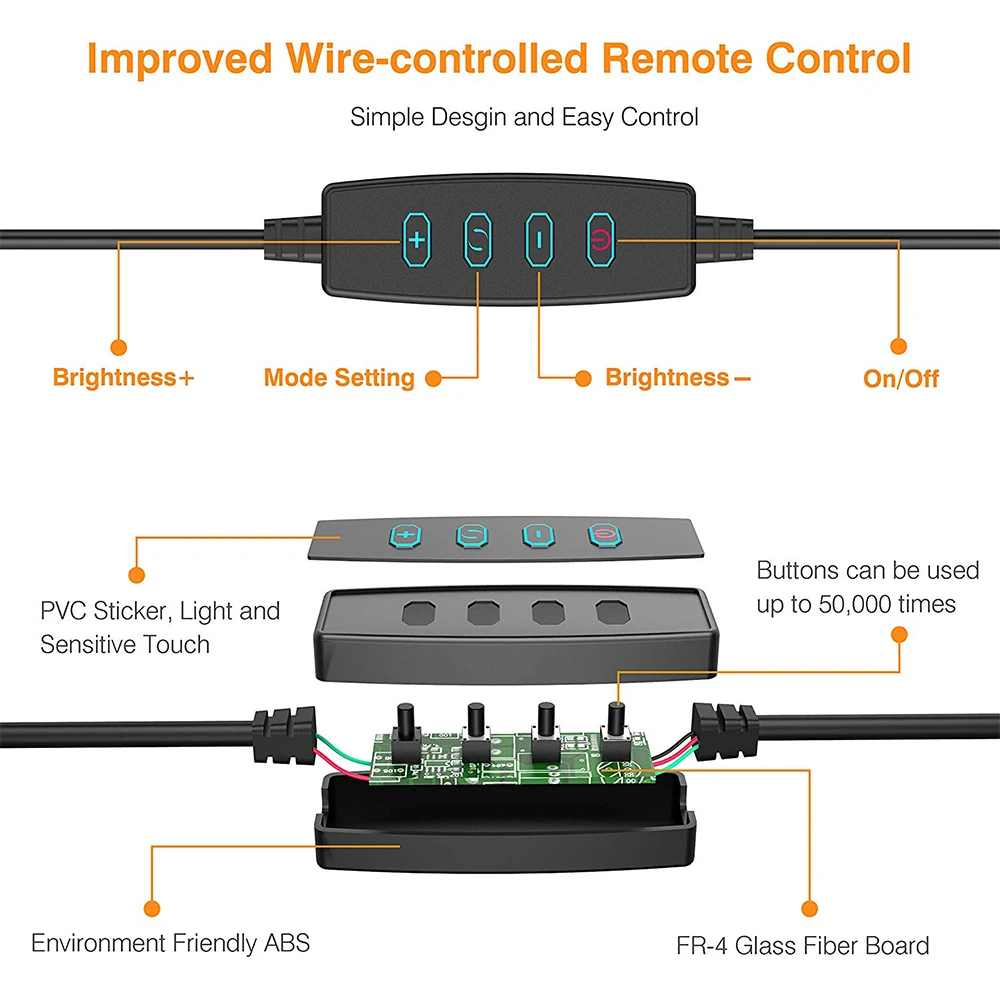 Improved Wire-controlled Remote Control

Simple Desgin and Easy Control

Brightness+

Mode Setting

Brightness−

On/Off

PVC Sticker, Light and Sensitive Touch

Buttons can be used up to 50,000 times

Environment Friendly ABS

FR-4 Glass Fiber Board