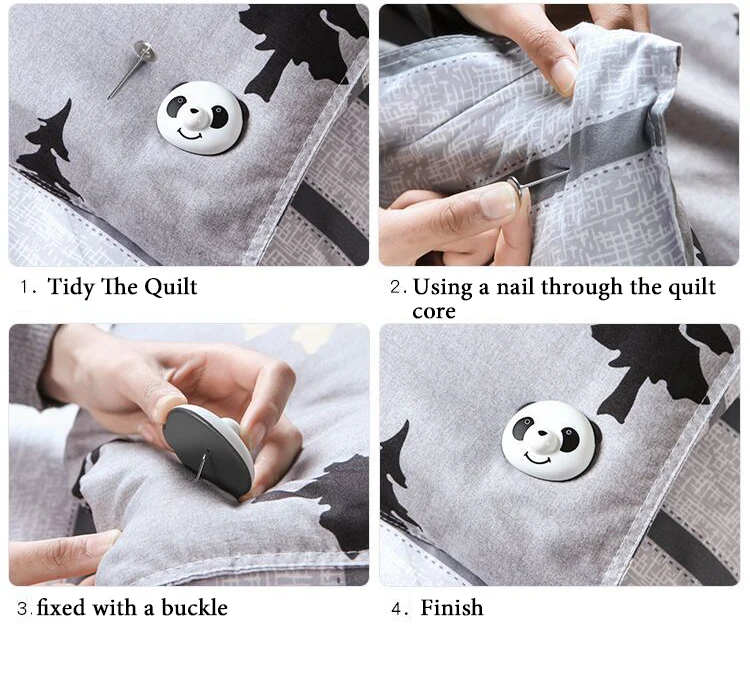 1. Tidy The Quilt

2. Using a nail through the quilt core

3. fixed with a buckle

4. Finish