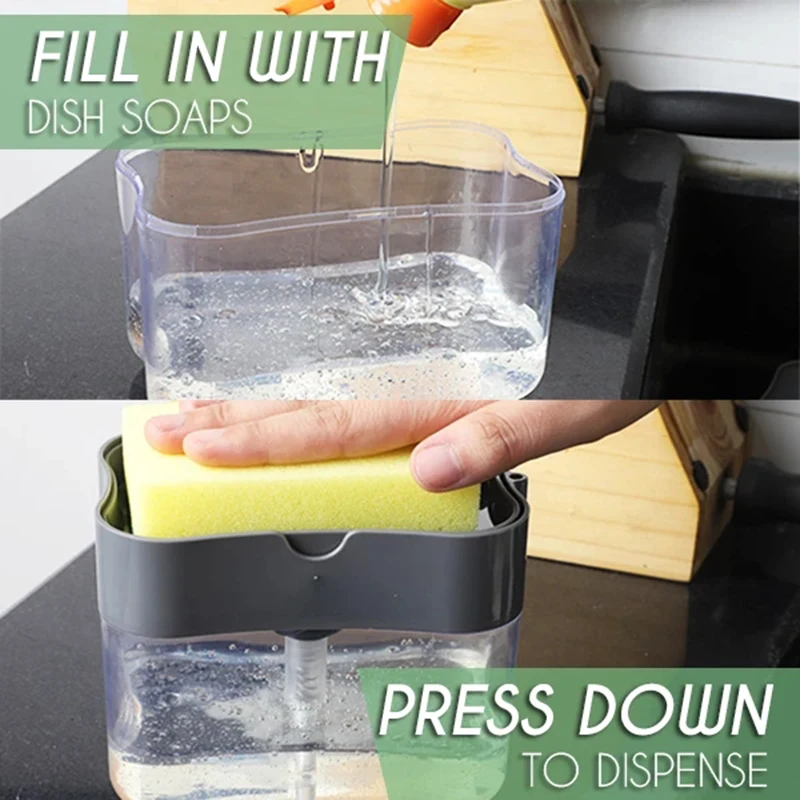 FILL IN WITH
DISH SOAPS

PRESS DOWN
TO DISPENSE