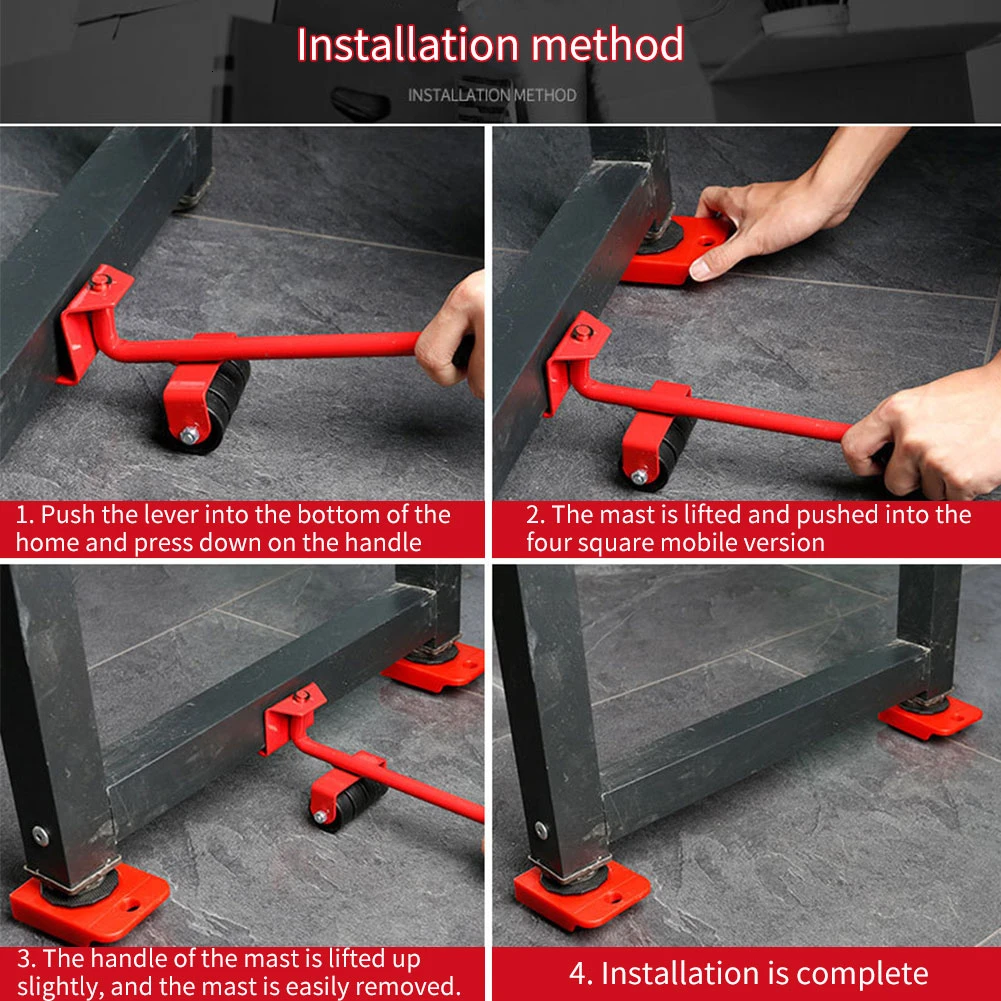 Installation method

INSTALLATION METHOD

1. Push the lever into the bottom of the home and press down on the handle

2. The mast is lifted and pushed into the four square mobile version

3. The handle of the mast is lifted up slightly, and the mast is easily removed.

4. Installation is complete