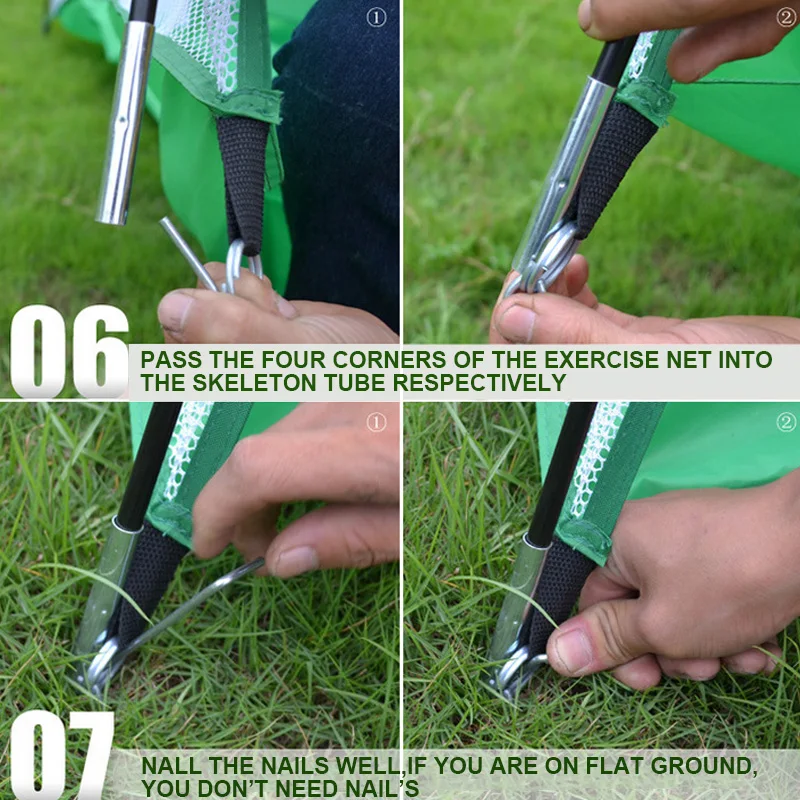 ①

②

06

PASS THE FOUR CORNERS OF THE EXERCISE NET INTO THE SKELETON TUBE RESPECTIVELY

①

②

07

NALL THE NAILS WELL,IF YOU ARE ON FLAT GROUND, YOU DON'T NEED NAIL'S