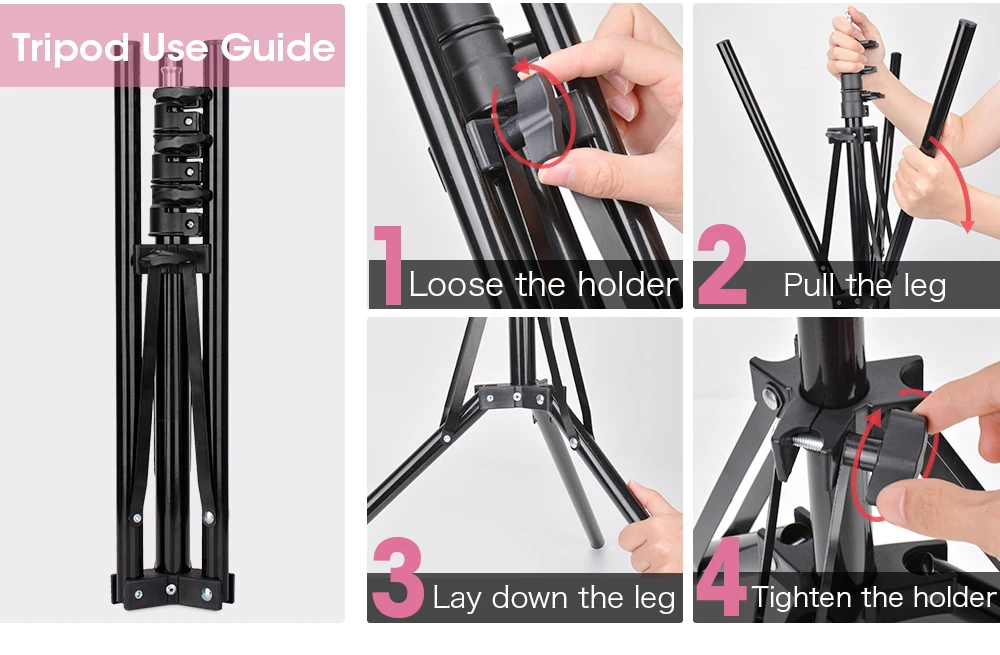 Tripod Use Guide

1 Loose the holder

2 Pull the leg

3 Lay down the leg

4 Tighten the holder