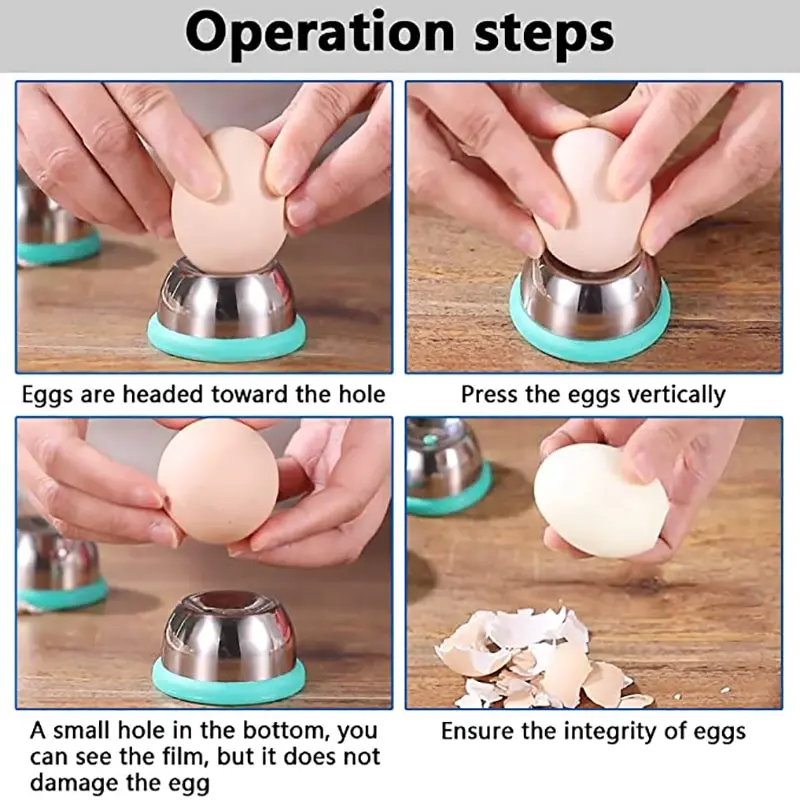 Operation steps

Eggs are headed toward the hole

Press the eggs vertically

A small hole in the bottom, you can see the film, but it does not damage the egg

Ensure the integrity of eggs