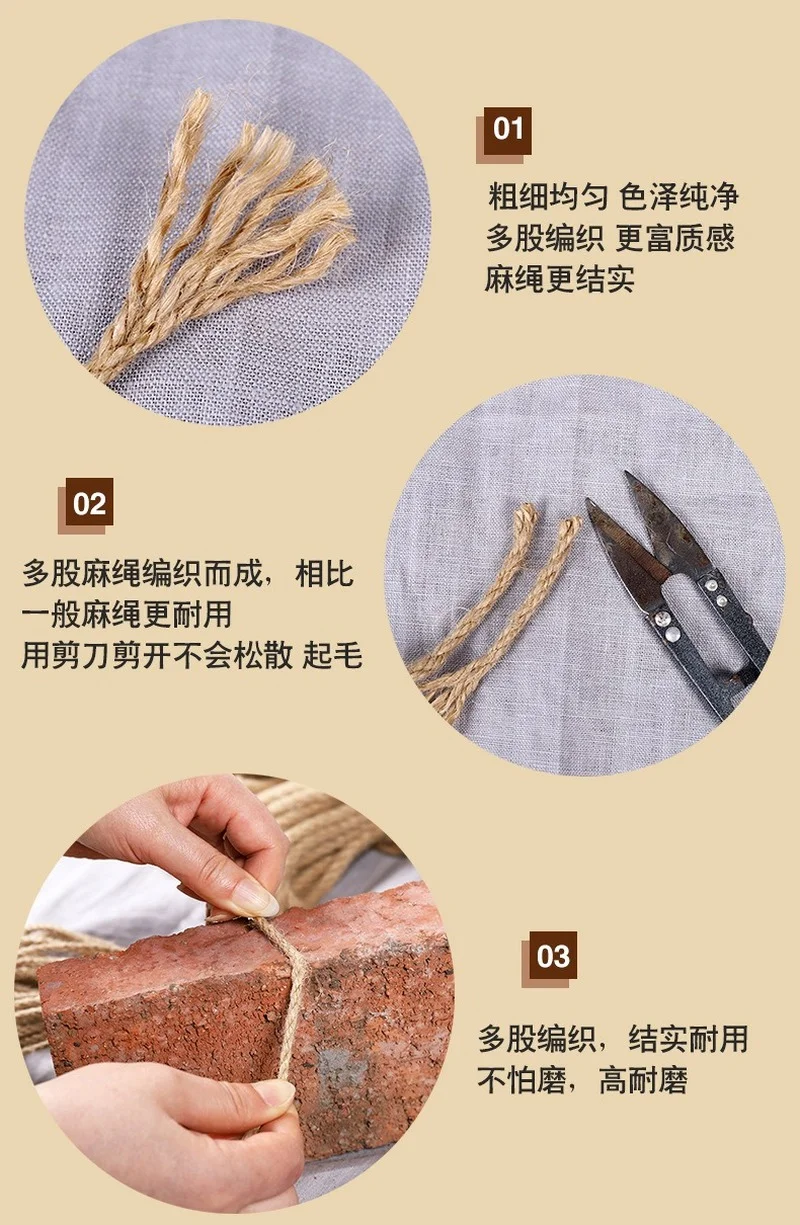 01

粗细均匀 色泽纯净
多股编织 更富质感
麻绳更结实

02

多股麻绳编织而成，相比
一般麻绳更耐用
用剪刀剪开不会松散 起毛

03

多股编织，结实耐用
不怕磨，高耐磨