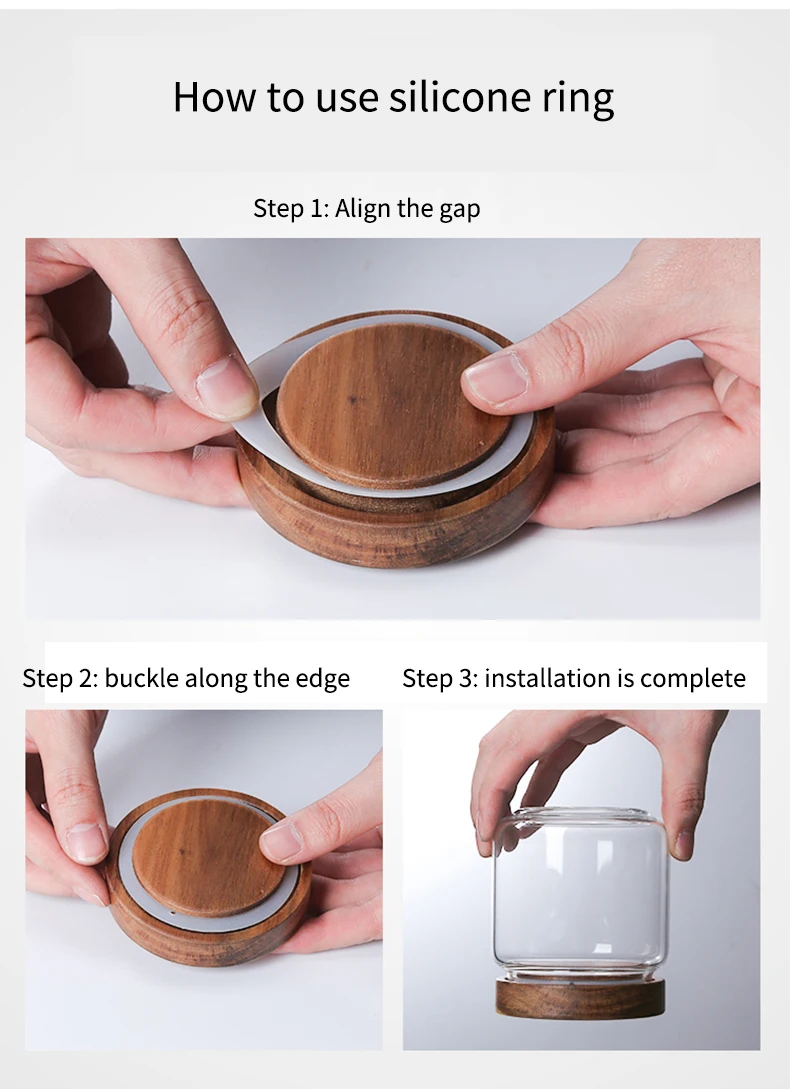 How to use silicone ring

Step 1: Align the gap

Step 2: buckle along the edge

Step 3: installation is complete