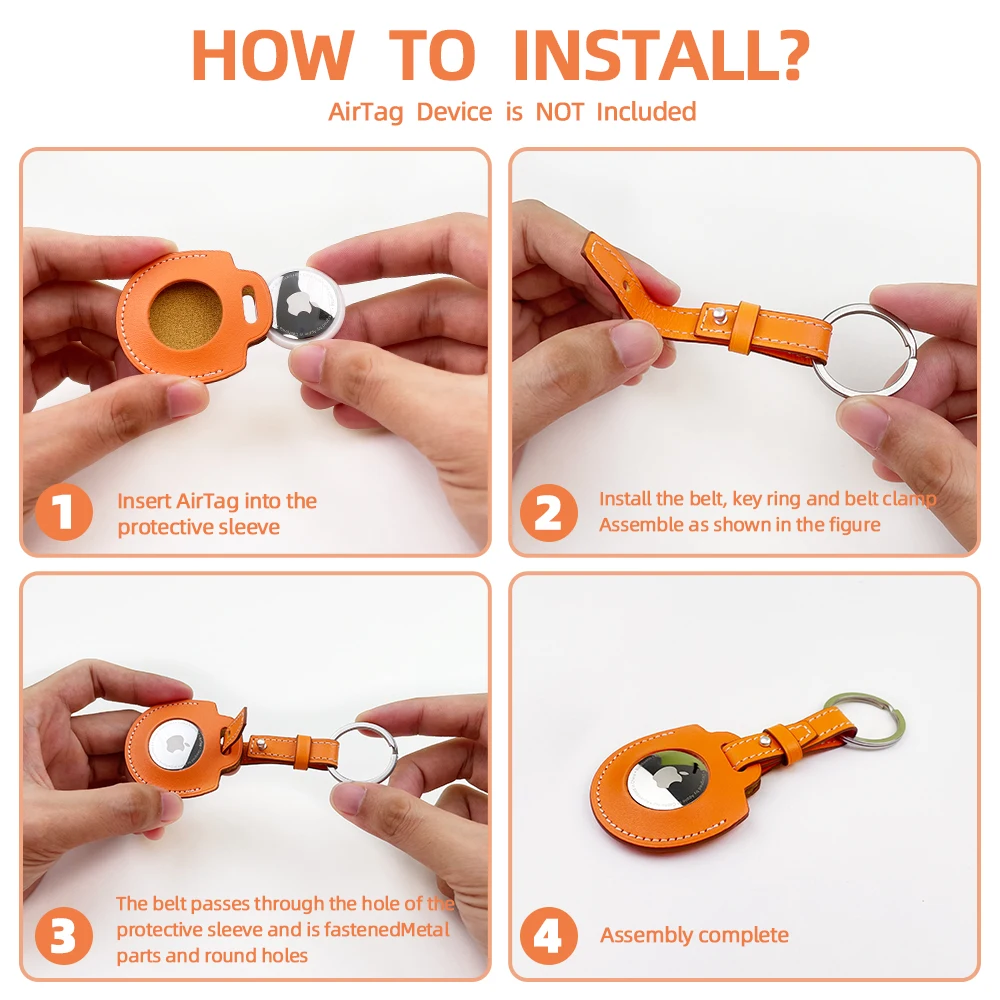 HOW TO INSTALL?
AirTag Device is NOT Included

1
Insert AirTag into the protective sleeve

2
Install the belt, key ring and belt clamp
Assemble as shown in the figure

3
The belt passes through the hole of the protective sleeve and is fastenedMetal parts and round holes

4
Assembly complete