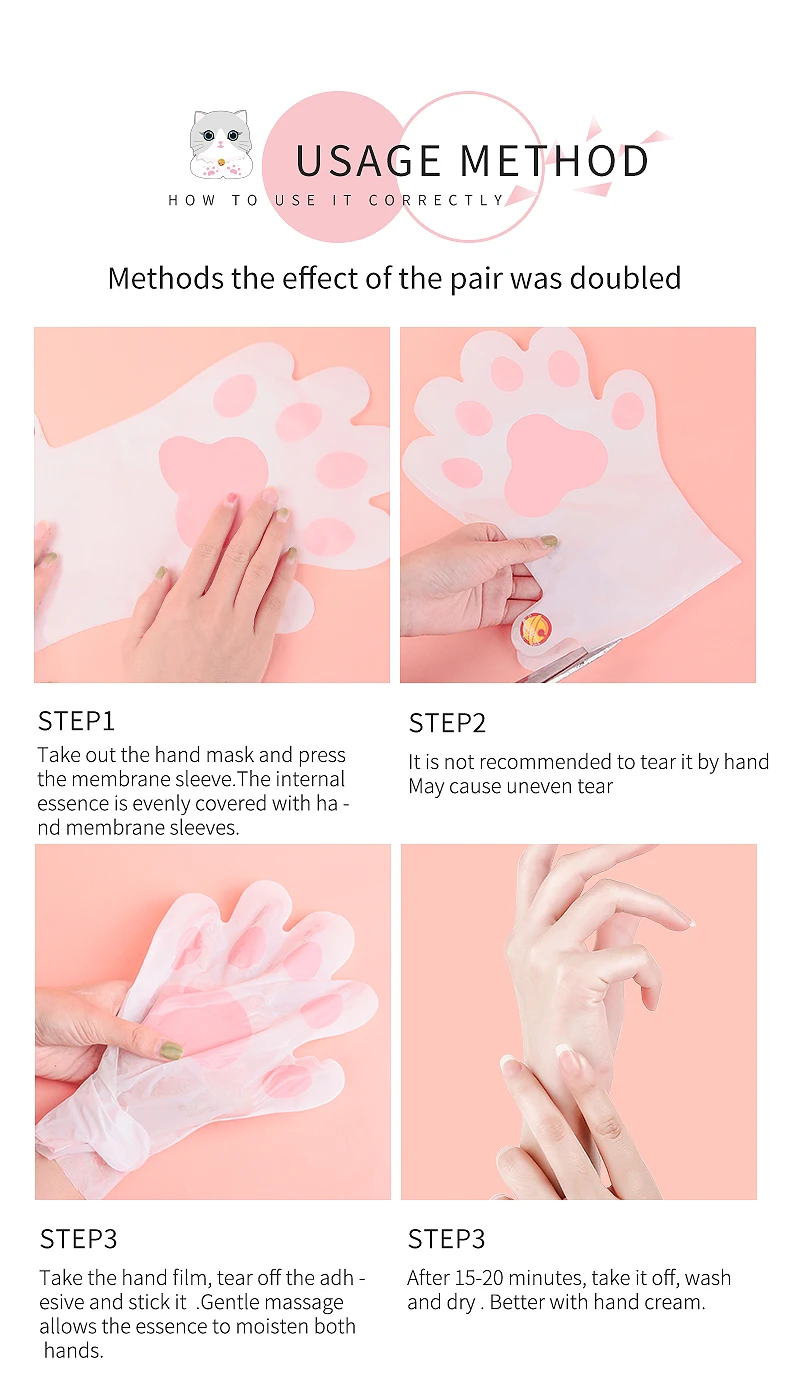 USAGE METHOD
HOW TO USE IT CORRECTLY

Methods the effect of the pair was doubled

STEP1
Take out the hand mask and press the membrane sleeve.The internal essence is evenly covered with ha - nd membrane sleeves.

STEP2
It is not recommended to tear it by hand May cause uneven tear

STEP3
Take the hand film, tear off the adh - esive and stick it .Gentle massage allows the essence to moisten both hands.

STEP3
After 15-20 minutes, take it off, wash and dry . Better with hand cream.