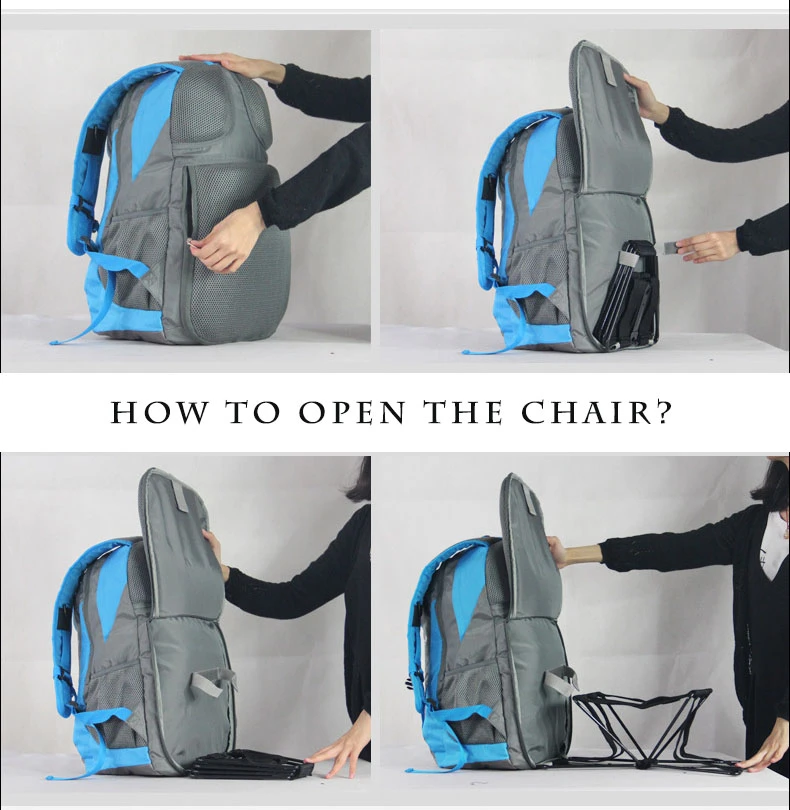 HOW TO OPEN THE CHAIR?