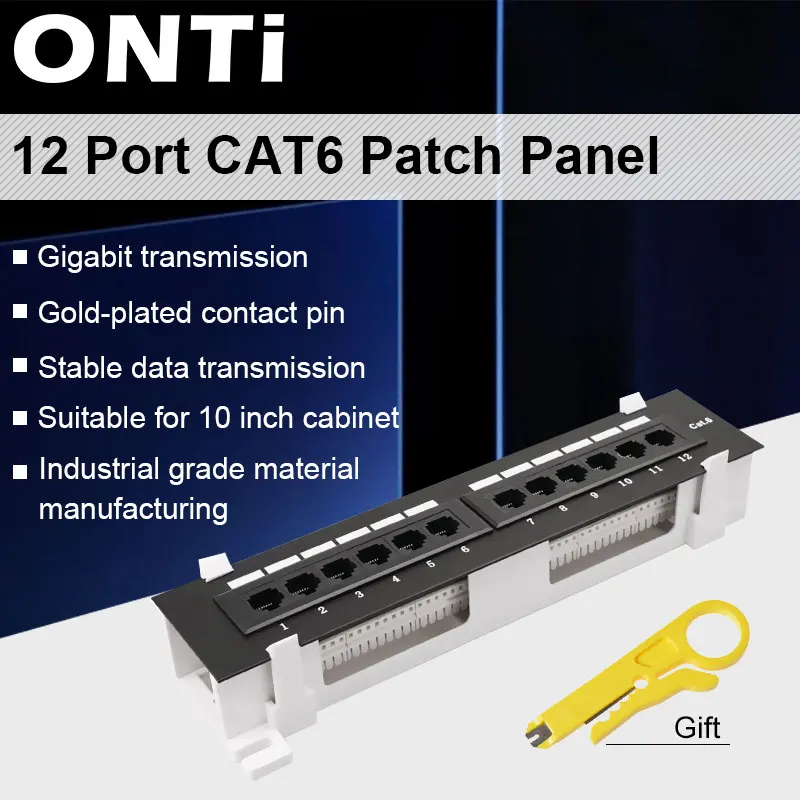 ONTi

12 Port CAT6 Patch Panel

■ Gigabit transmission

■ Gold-plated contact pin

■ Stable data transmission

■ Suitable for 10 inch cabinet

■ Industrial grade material manufacturing

Cat.6

1 2 3 4 5 6

7 8 9 10 11 12

Gift