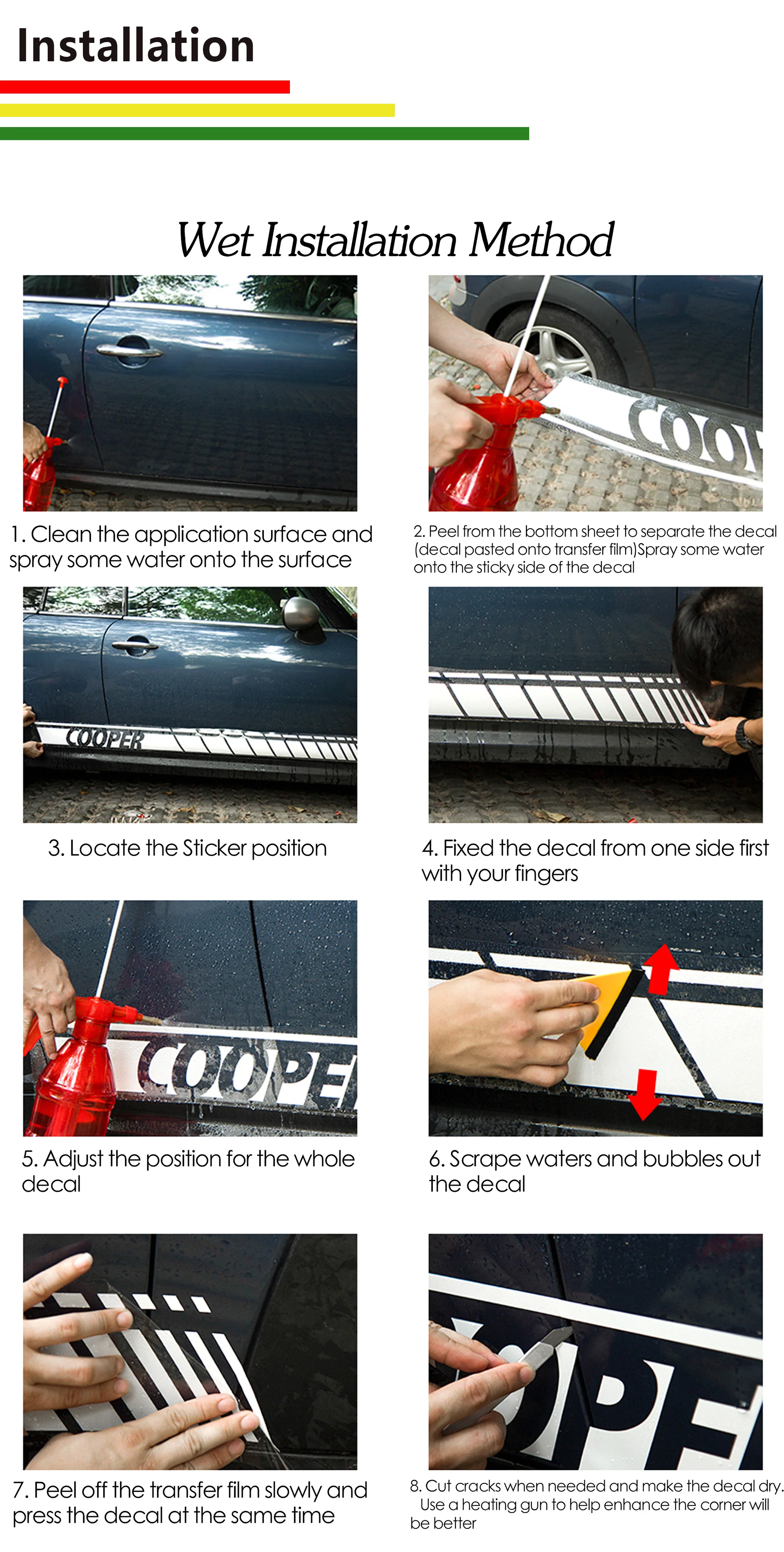 Installation

Wet Installation Method

1. Clean the application surface and spray some water onto the surface

2. Peel from the bottom sheet to separate the decal (decal pasted onto transfer film)Spray some water onto the sticky side of the decal

3. Locate the Sticker position

4. Fixed the decal from one side first with your fingers

5. Adjust the position for the whole decal

6. Scrape waters and bubbles out the decal

7. Peel off the transfer film slowly and press the decal at the same time

8. Cut cracks when needed and make the decal dry. Use a heating gun to help enhance the corner will be better