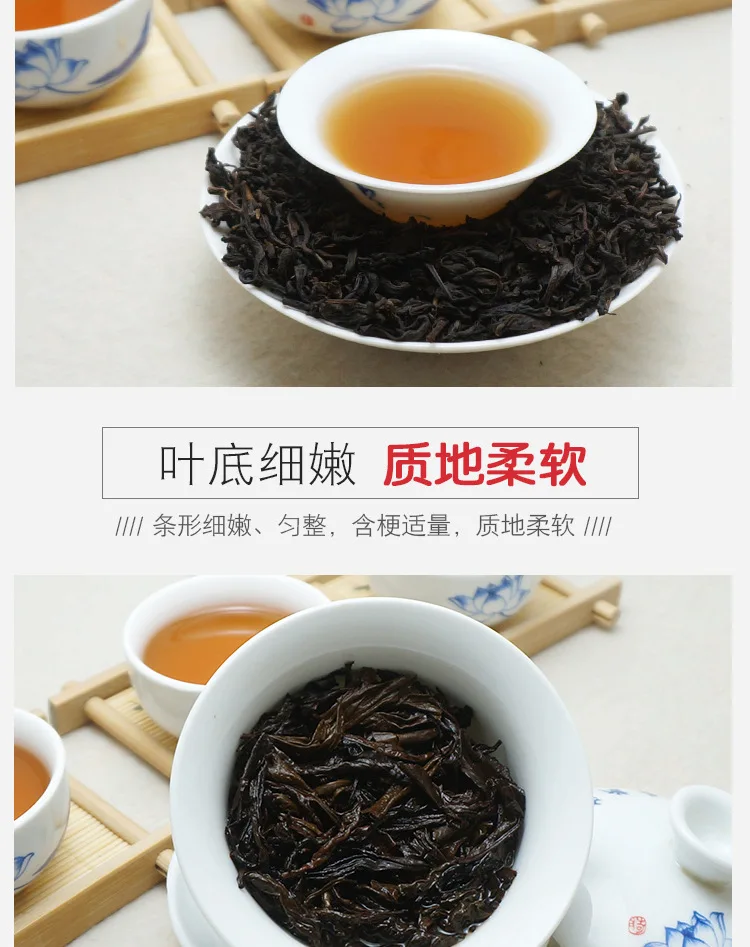 叶底细嫩 质地柔软

//// 条形细嫩、匀整，含梗适量，质地柔软 ////