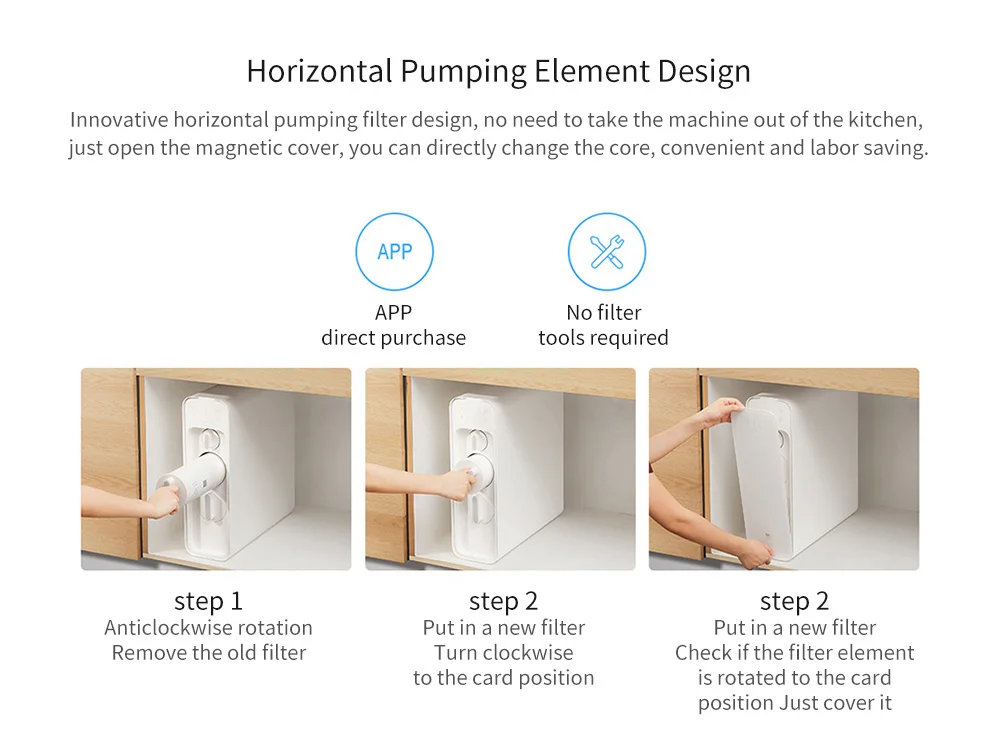 Horizontal Pumping Element Design

Innovative horizontal pumping filter design, no need to take the machine out of the kitchen, just open the magnetic cover, you can directly change the core, convenient and labor saving.

APP

APP
direct purchase

No filter
tools required

step 1
Anticlockwise rotation
Remove the old filter

step 2
Put in a new filter
Turn clockwise
to the card position

step 2
Put in a new filter
Check if the filter element is rotated to the card position Just cover it