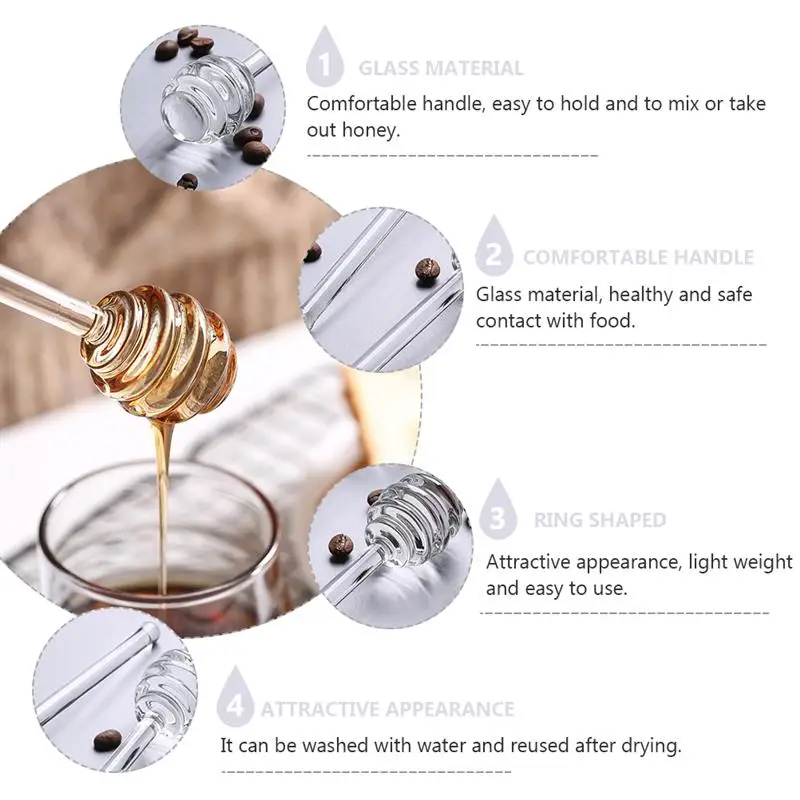 1 GLASS MATERIAL
Comfortable handle, easy to hold and to mix or take out honey.

2 COMFORTABLE HANDLE
Glass material, healthy and safe contact with food.

3 RING SHAPED
Attractive appearance, light weight and easy to use.

4 ATTRACTIVE APPEARANCE
It can be washed with water and reused after drying.