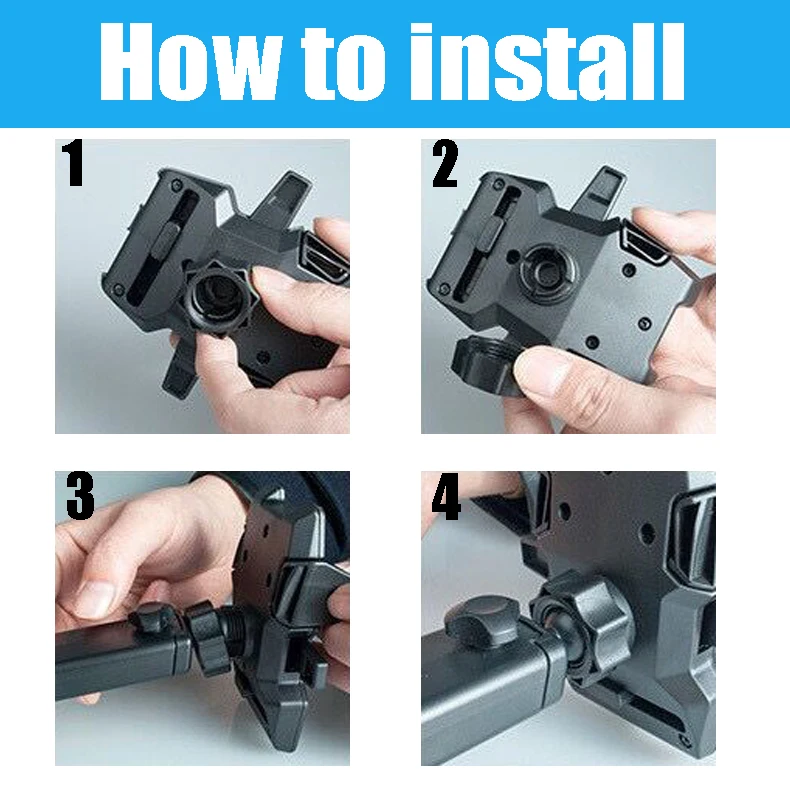 How to install

1

2

3

4