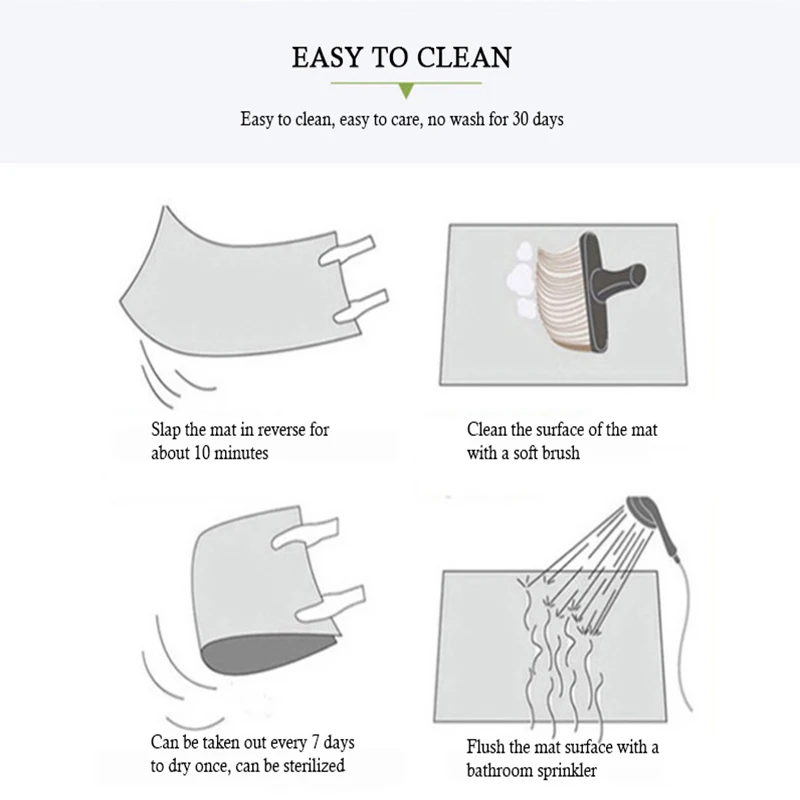 EASY TO CLEAN

Easy to clean, easy to care, no wash for 30 days

Slap the mat in reverse for about 10 minutes

Clean the surface of the mat with a soft brush

Can be taken out every 7 days to dry once, can be sterilized

Flush the mat surface with a bathroom sprinkler