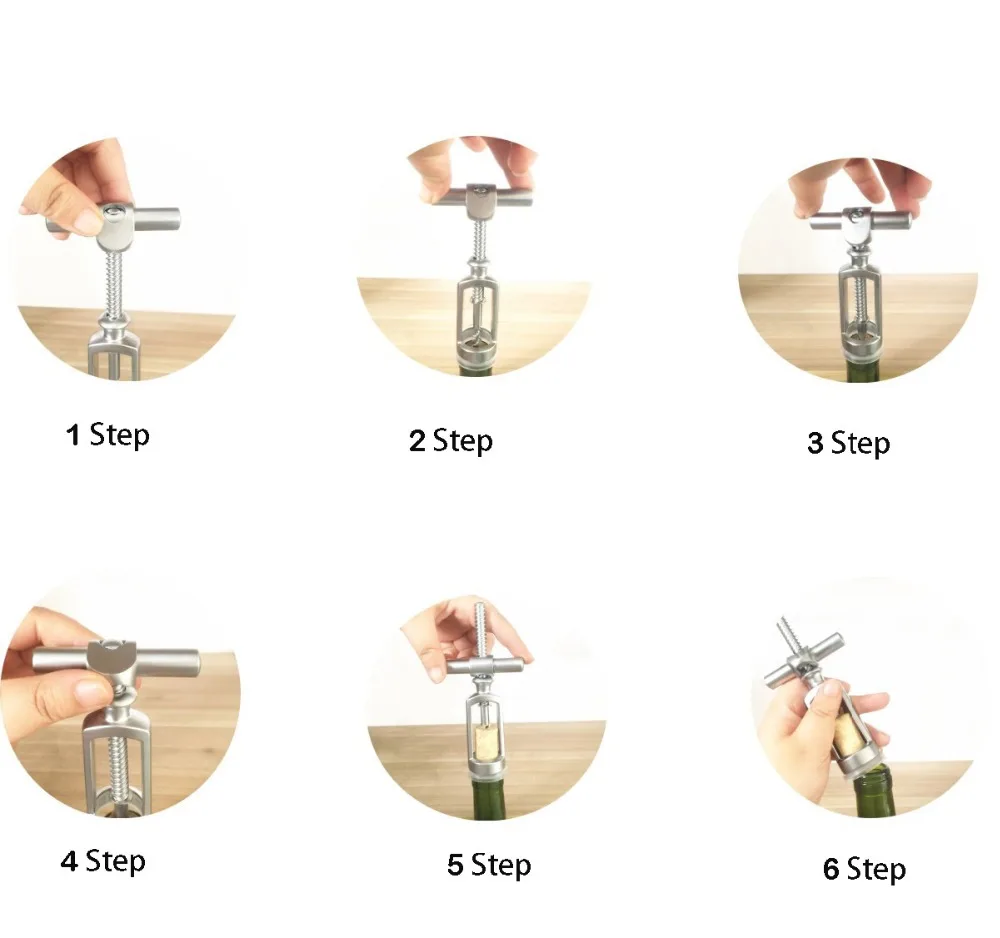 1 Step

2 Step

3 Step

4 Step

5 Step

6 Step