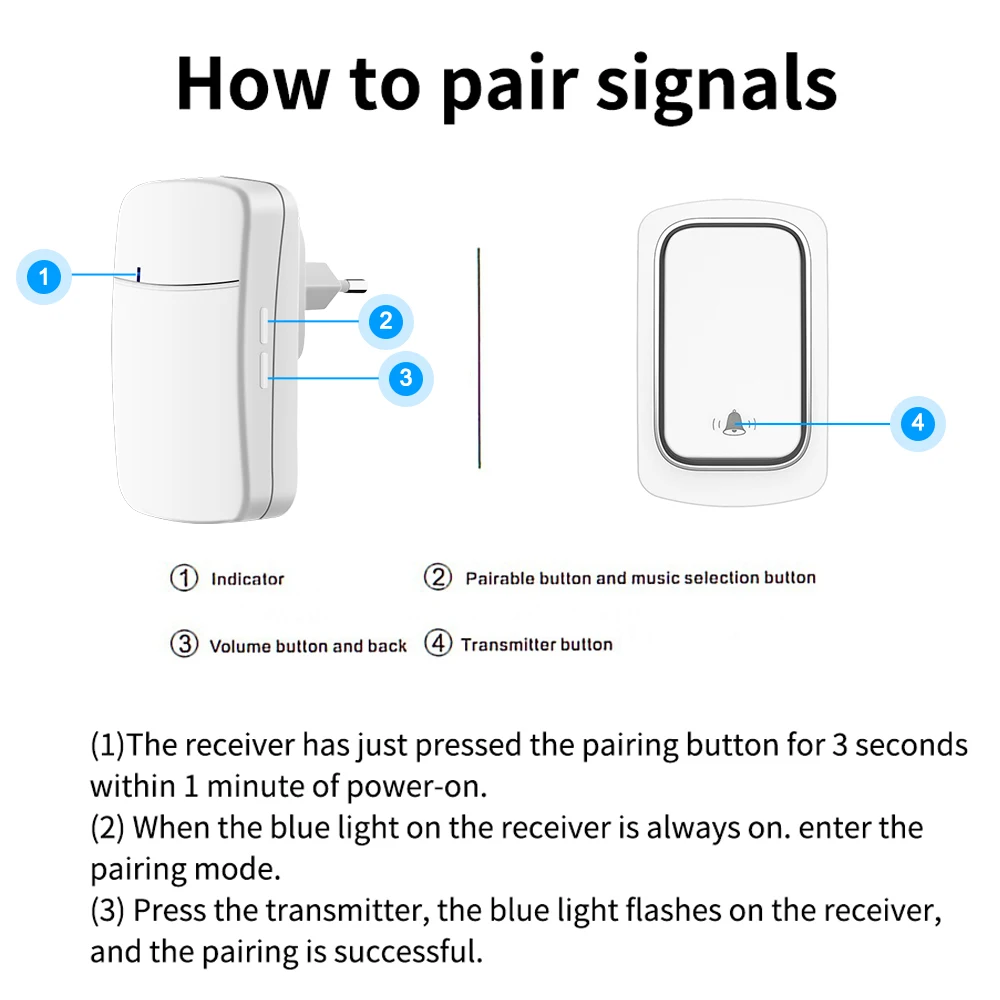 How to pair signals

1

2

3

4

① Indicator ② Pairable button and music selection button

③ Volume button and back ④ Transmitter button

(1)The receiver has just pressed the pairing button for 3 seconds within 1 minute of power-on.
(2) When the blue light on the receiver is always on. enter the pairing mode.
(3) Press the transmitter, the blue light flashes on the receiver, and the pairing is successful.