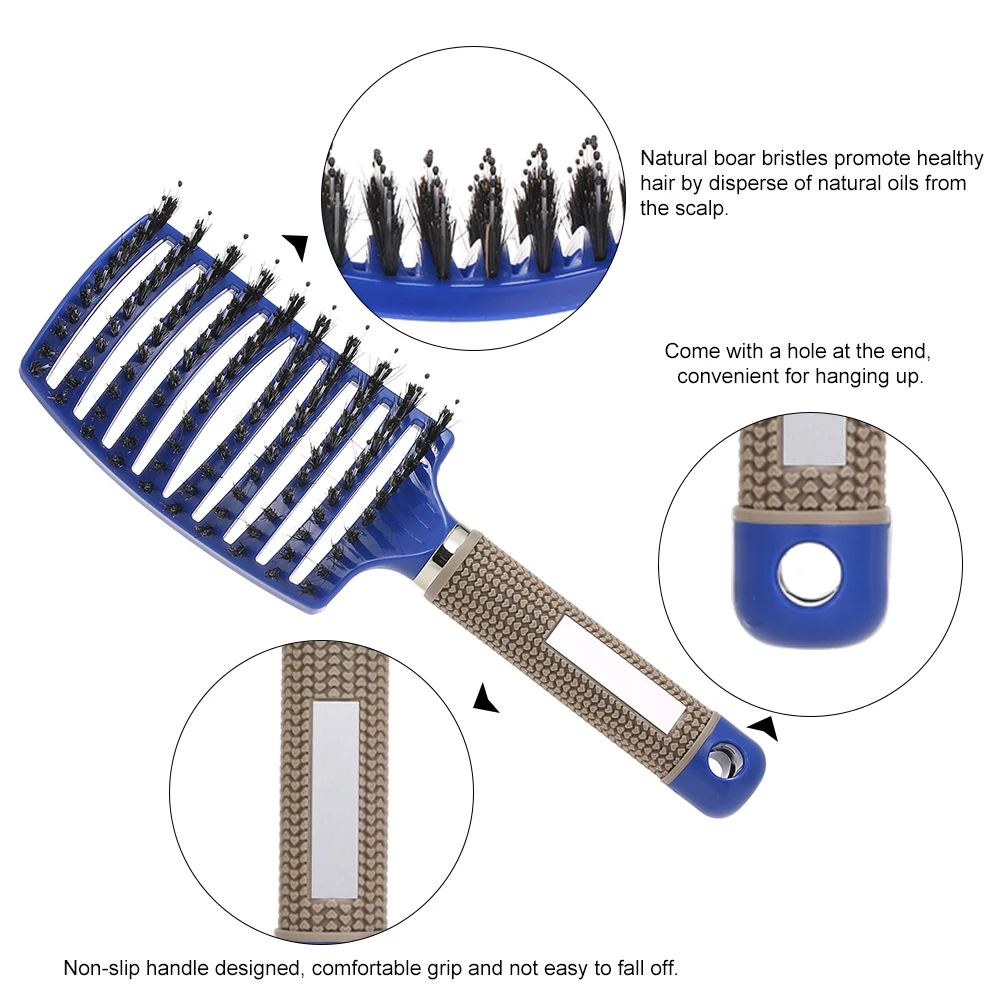 Natural boar bristles promote healthy hair by disperse of natural oils from the scalp.

Come with a hole at the end, convenient for hanging up.

Non-slip handle designed, comfortable grip and not easy to fall off.