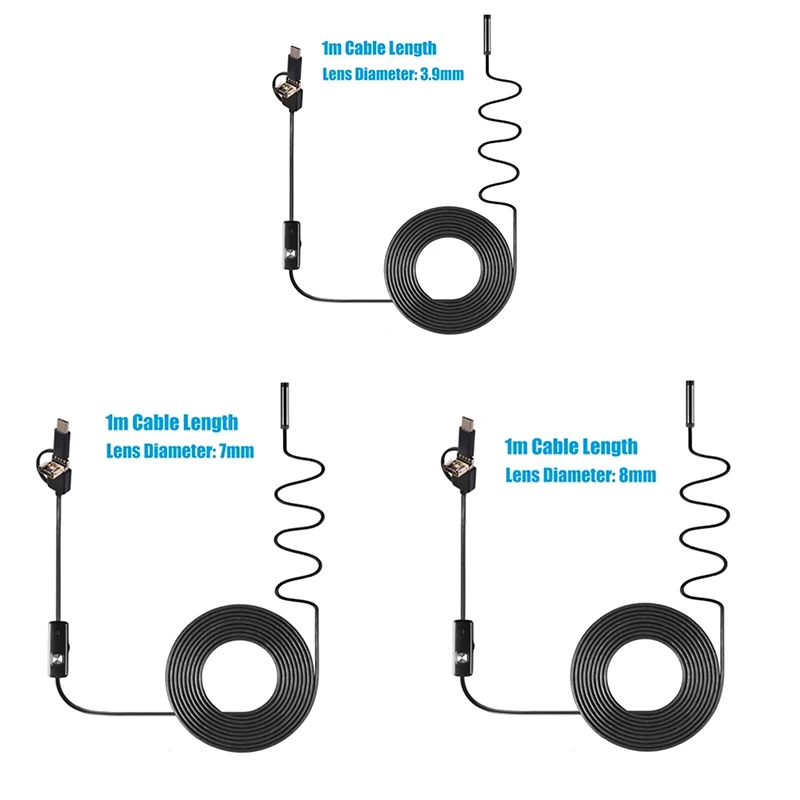 1m Cable Length
Lens Diameter: 3.9mm

1m Cable Length
Lens Diameter: 7mm

1m Cable Length
Lens Diameter: 8mm