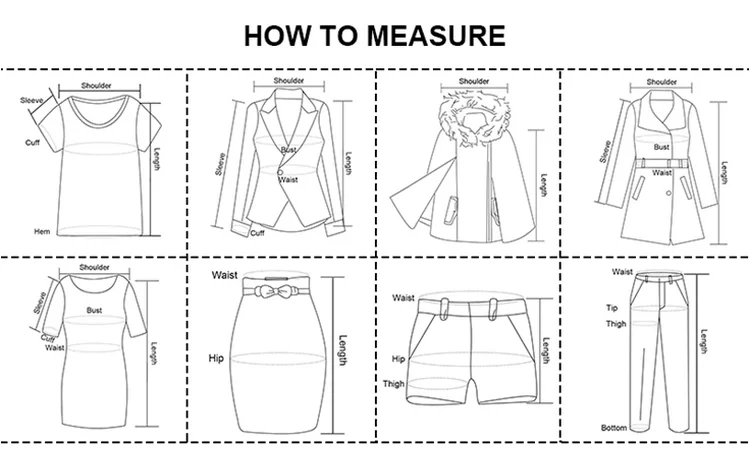 HOW TO MEASURE

Shoulder
Sleeve
Cuff
Length
Hem

Shoulder
Sleeve
Bust
Waist
Length
Cuff

Shoulder
Length

Shoulder
Sleeve
Bust
Waist
Length

Shoulder
Sleeve
Bust
Cuff
Waist
Length

Waist
Hip
Length

Waist
Hip
Thigh
Length

Waist
Tip
Thigh
Length
Bottom