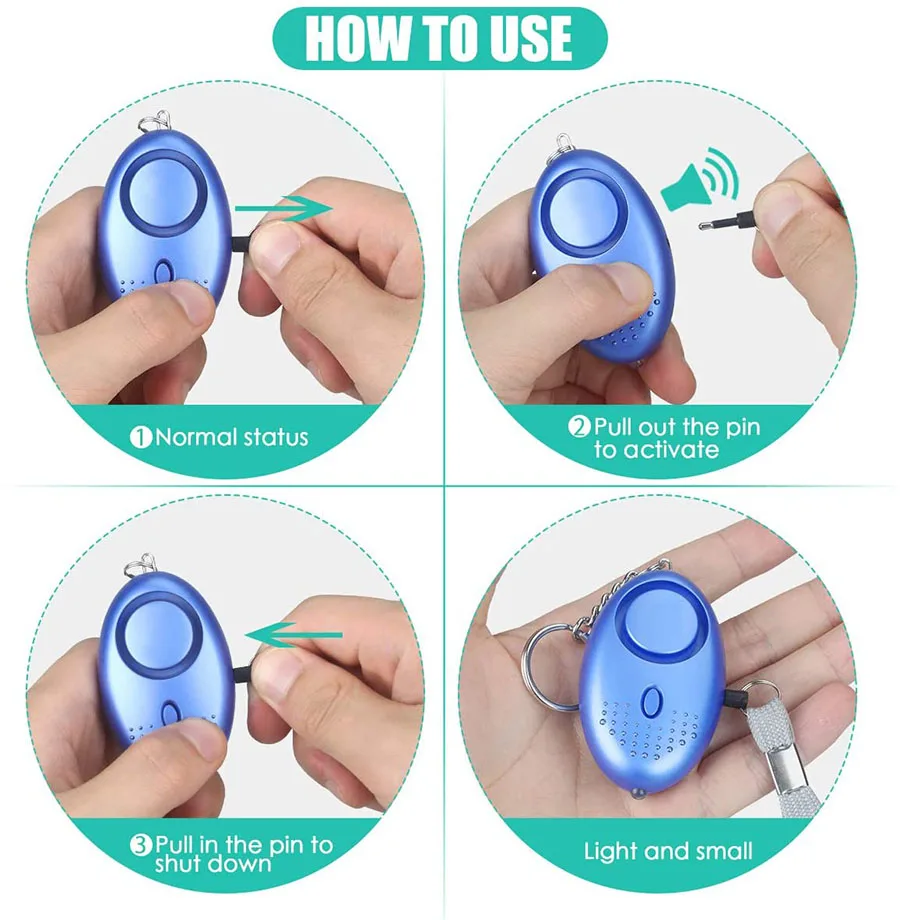 HOW TO USE

①Normal status

②Pull out the pin to activate

③Pull in the pin to shut down

Light and small