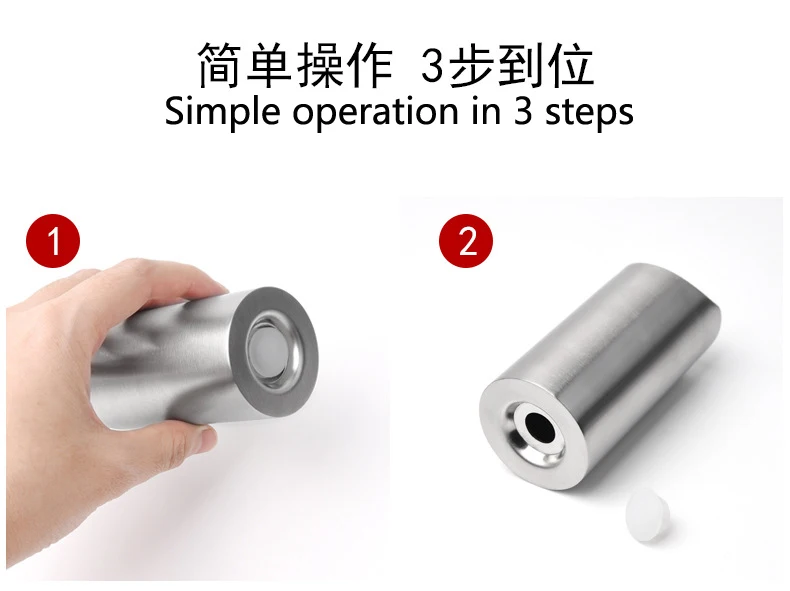 简单操作 3步到位
Simple operation in 3 steps

1

2