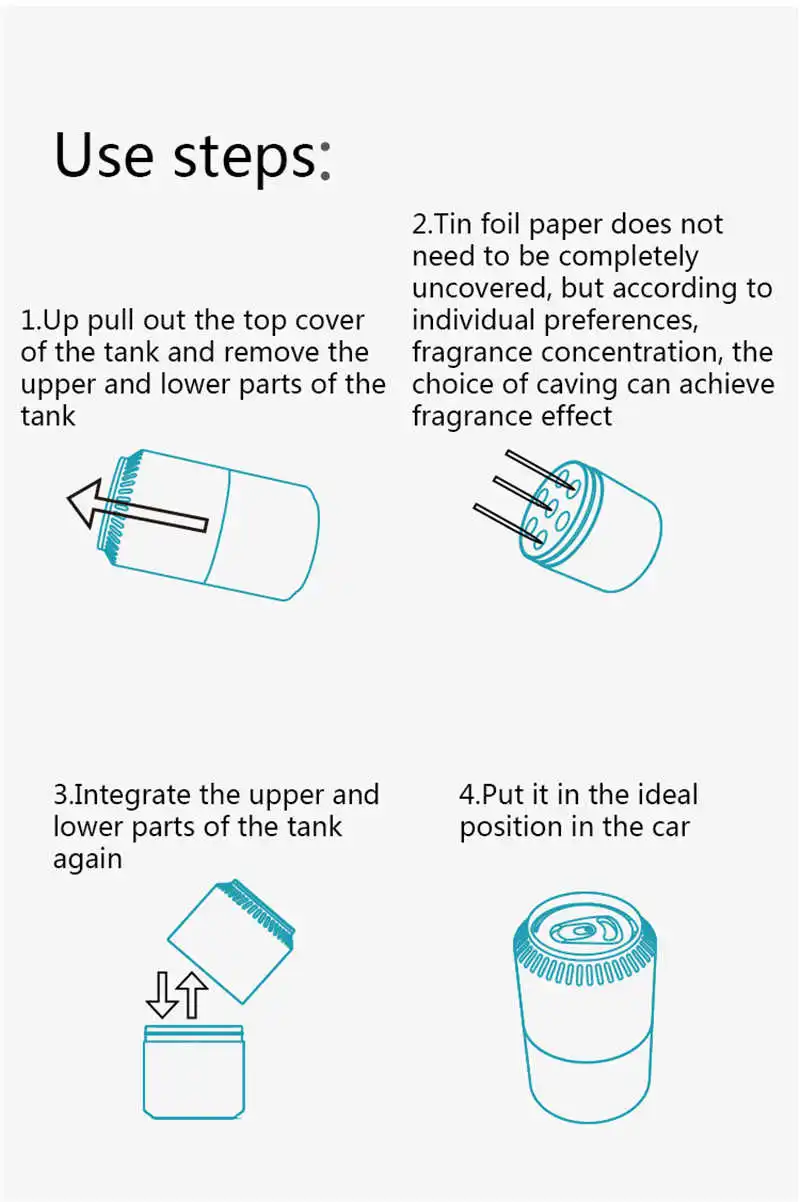 Use steps:

1.Up pull out the top cover of the tank and remove the upper and lower parts of the tank

2.Tin foil paper does not need to be completely uncovered, but according to individual preferences, fragrance concentration, the choice of caving can achieve fragrance effect

3.Integrate the upper and lower parts of the tank again

4.Put it in the ideal position in the car