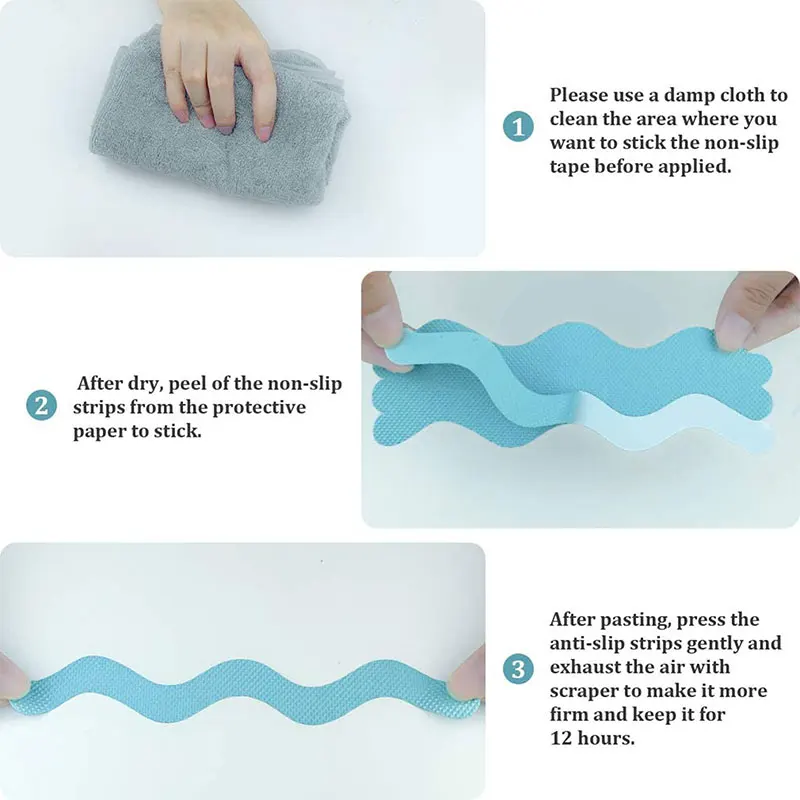 1 Please use a damp cloth to clean the area where you want to stick the non-slip tape before applied.

2 After dry, peel of the non-slip strips from the protective paper to stick.

3 After pasting, press the anti-slip strips gently and exhaust the air with scraper to make it more firm and keep it for 12 hours.